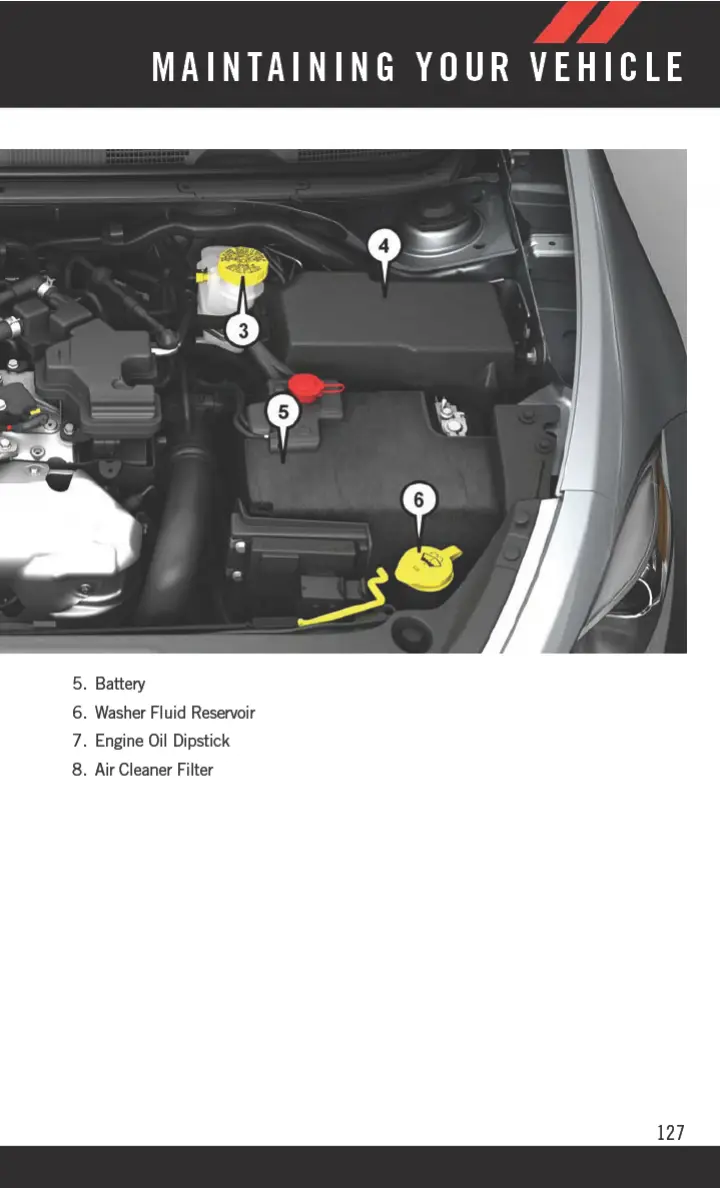 MAINTAINING YOUR VEHICLE

4
3
5
6

5. Battery
6. Washer Fluid Reservoir
7. Engine Oil Dipstick
8. Air Cleaner Filter

127