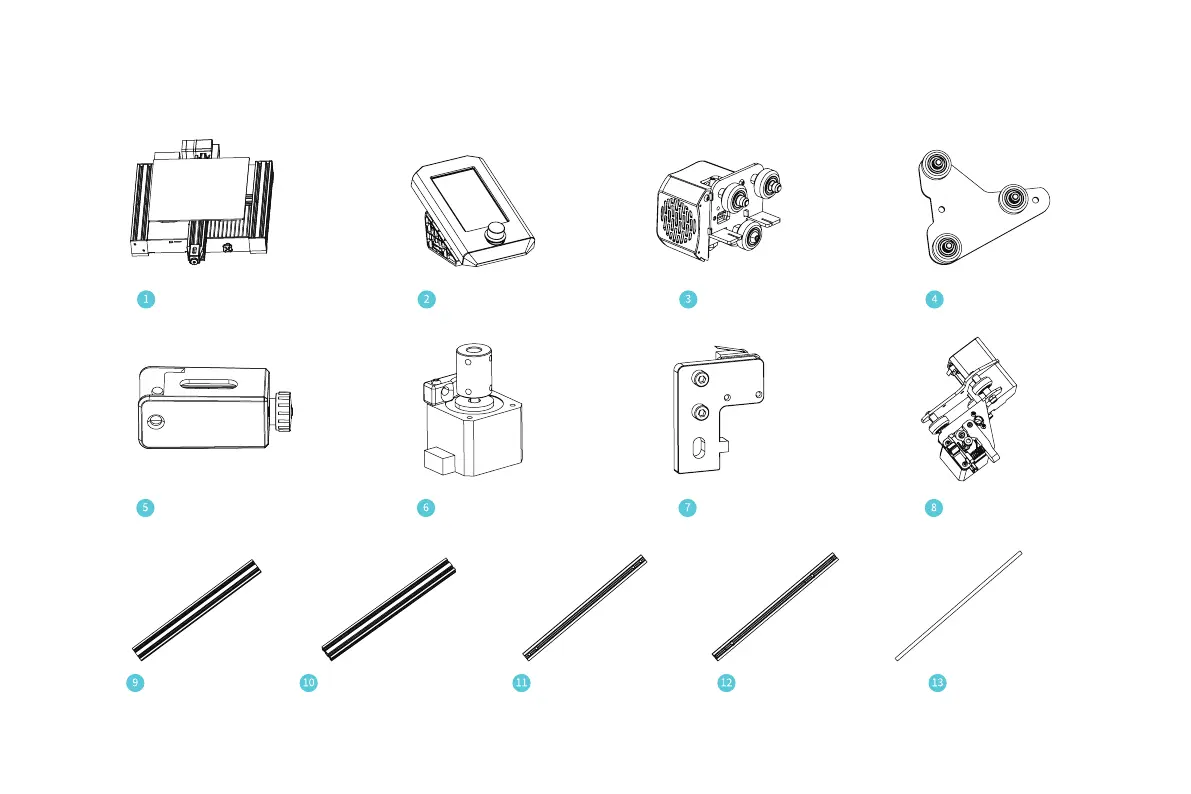 1

2

3

4

5

6

7

8

9

10

11

12

13