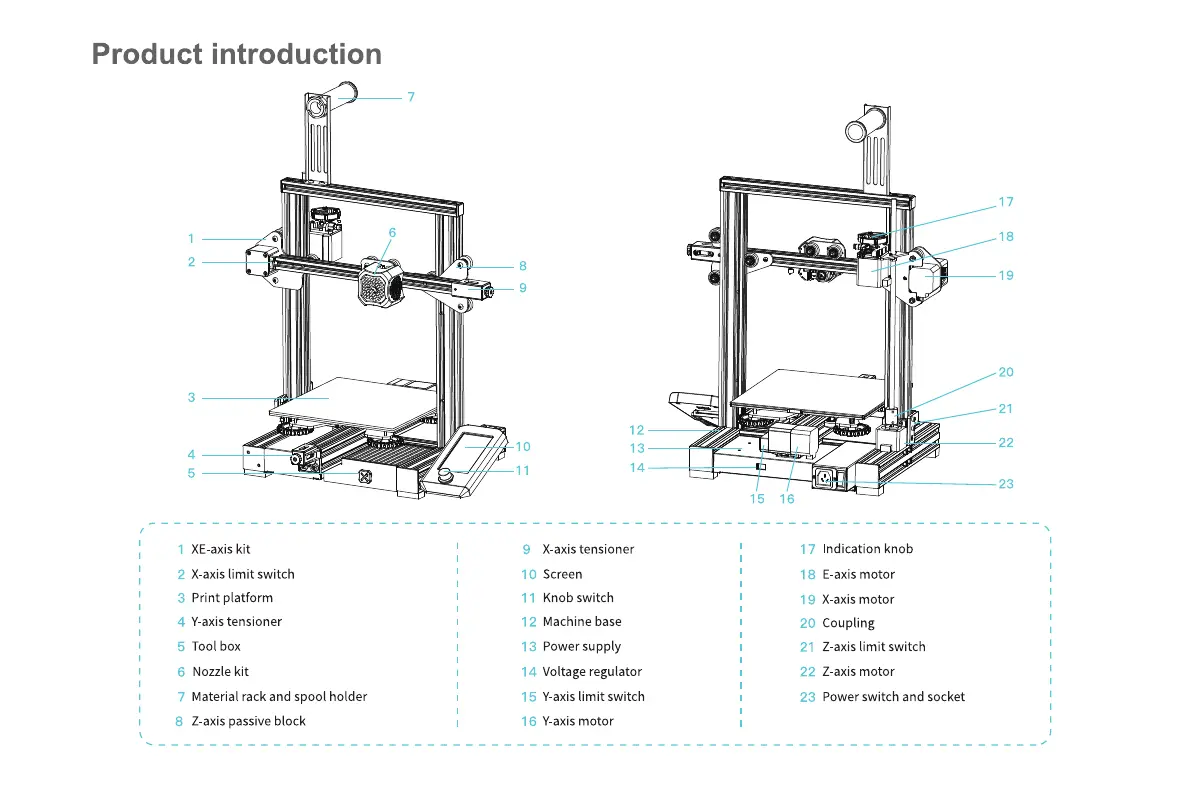 Product introduction

7
1
2
6
8
9
3
4
5
10
11

17
18
19
20
21
22
23
12
13
14
15
16

1 XE-axis kit
2 X-axis limit switch
3 Print platform
4 Y-axis tensioner
5 Tool box
6 Nozzle kit
7 Material rack and spool holder
8 Z-axis passive block

9 X-axis tensioner
10 Screen
11 Knob switch
12 Machine base
13 Power supply
14 Voltage regulator
15 Y-axis limit switch
16 Y-axis motor

17 Indication knob
18 E-axis motor
19 X-axis motor
20 Coupling
21 Z-axis limit switch
22 Z-axis motor
23 Power switch and socket