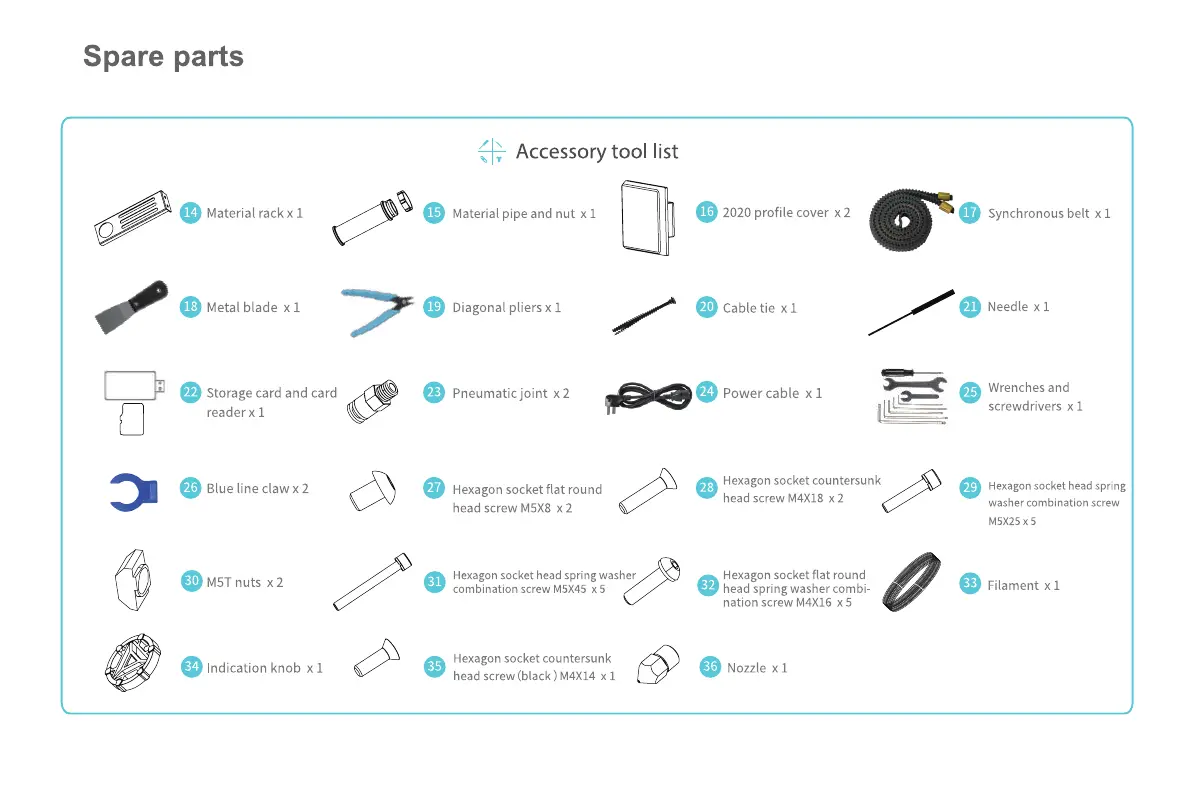 Spare parts

Accessory tool list

14 Material rack x 1

15 Material pipe and nut x 1

16 2020 profile cover x 2

17 Synchronous belt x 1

18 Metal blade x 1

19 Diagonal pliers x 1

20 Cable tie x 1

21 Needle x 1

22 Storage card and card reader x 1

23 Pneumatic joint x 2

24 Power cable x 1

25 Wrenches and screwdrivers x 1

26 Blue line claw x 2

27 Hexagon socket flat round head screw M5X8 x 2

28 Hexagon socket countersunk head screw M4X18 x 2

29 Hexagon socket head spring washer combination screw M5X25 x 5

30 M5T nuts x 2

31 Hexagon socket head spring washer combination screw M5X45 x 5

32 Hexagon socket flat round head spring washer combination screw M4X16 x 5

33 Filament x 1

34 Indication knob x 1

35 Hexagon socket countersunk head screw (black) M4X14 x 1

36 Nozzle x 1