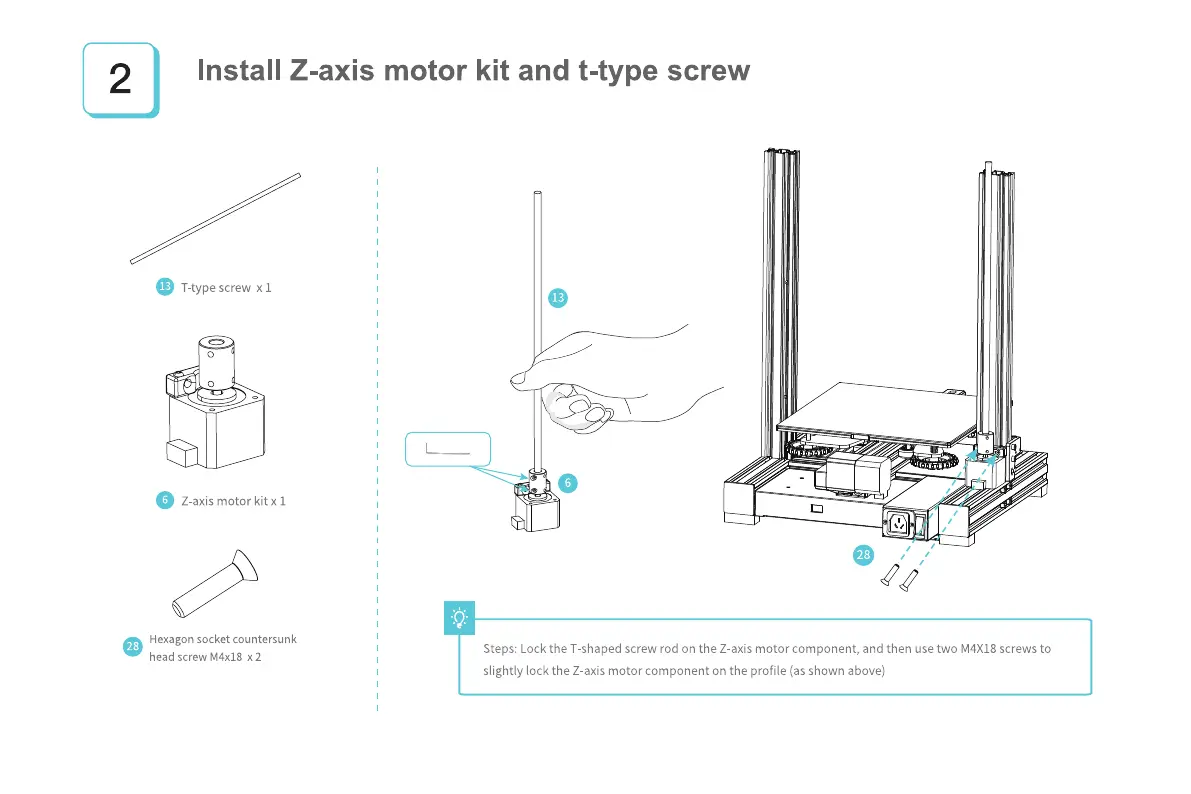 2

Install Z-axis motor kit and t-type screw

13 T-type screw x 1

6 Z-axis motor kit x 1

28 Hexagon socket countersunk head screw M4x18 x 2

13

6

28

Steps: Lock the T-shaped screw rod on the Z-axis motor component, and then use two M4X18 screws to slightly lock the Z-axis motor component on the profile (as shown above)