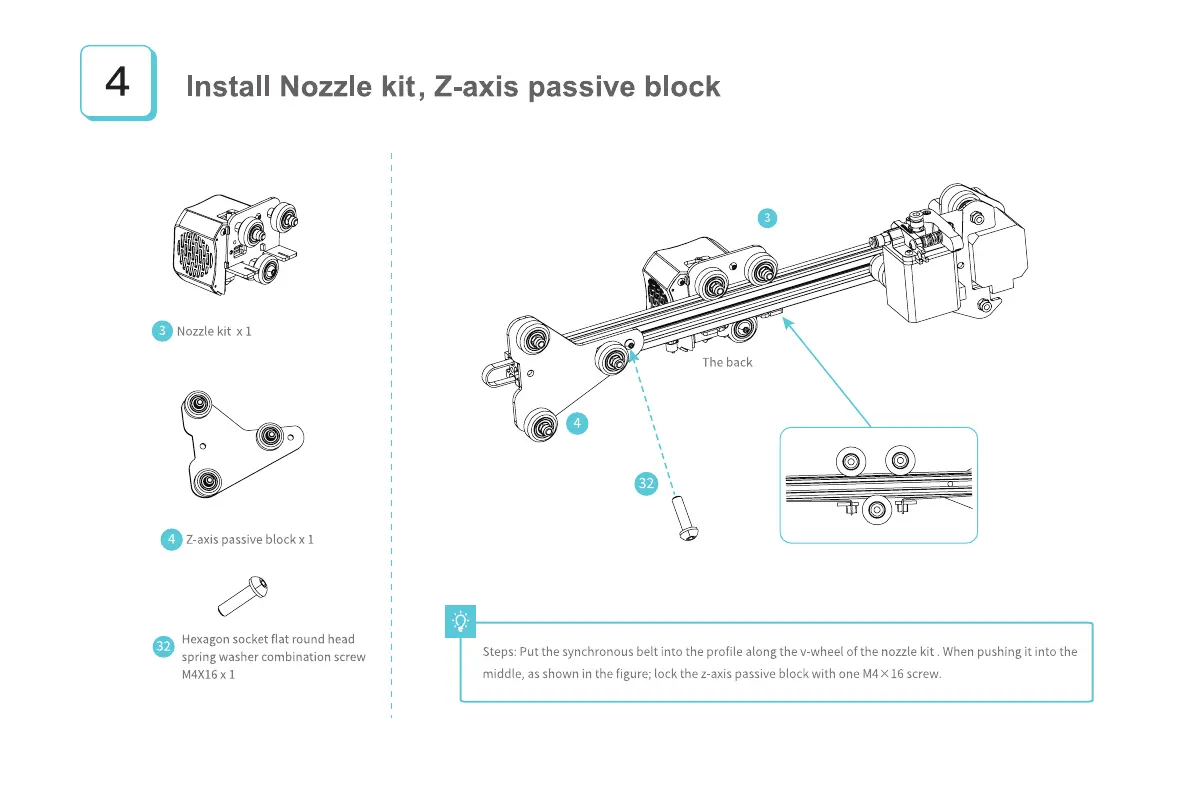 4

Install Nozzle kit, Z-axis passive block

3 Nozzle kit x 1

4 Z-axis passive block x 1

32 Hexagon socket flat round head spring washer combination screw M4X16 x 1

3

The back

4

32

Steps: Put the synchronous belt into the profile along the v-wheel of the nozzle kit . When pushing it into the middle, as shown in the figure; lock the z-axis passive block with one M4×16 screw.