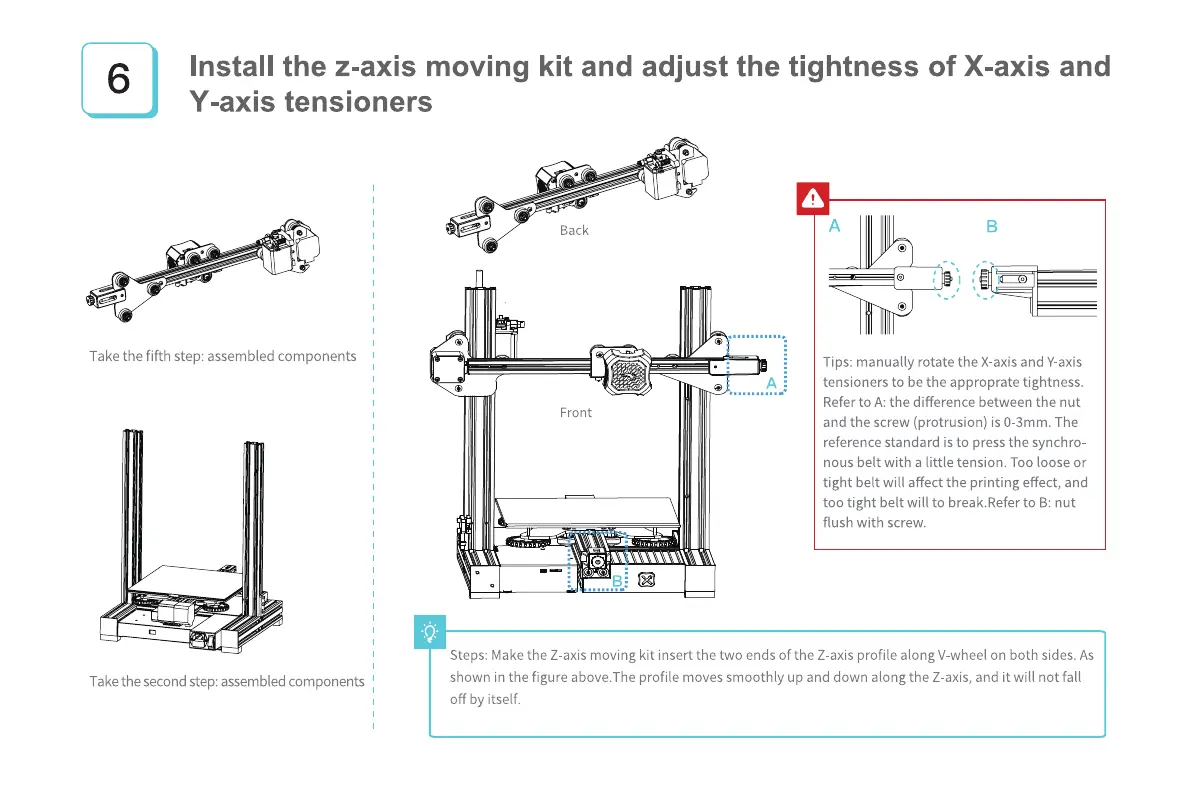 6

Install the z-axis moving kit and adjust the tightness of X-axis and Y-axis tensioners

Take the fifth step: assembled components

Take the second step: assembled components

Back

Front

A

B

A

B

Tips: manually rotate the X-axis and Y-axis tensioners to be the approprate tightness. Refer to A: the difference between the nut and the screw (protrusion) is 0-3mm. The reference standard is to press the synchronous belt with a little tension. Too loose or tight belt will affect the printing effect, and too tight belt will to break.Refer to B: nut flush with screw.

Steps: Make the Z-axis moving kit insert the two ends of the Z-axis profile along V-wheel on both sides. As shown in the figure above.The profile moves smoothly up and down along the Z-axis, and it will not fall off by itself.