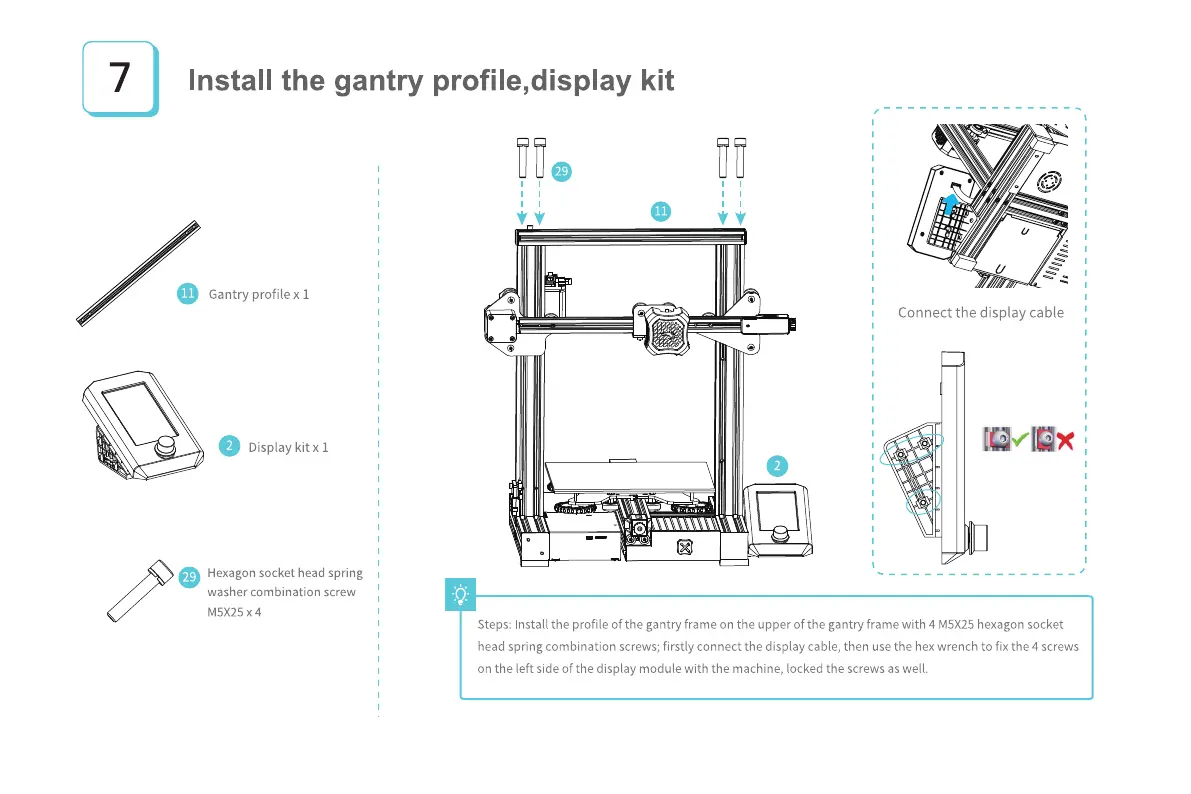 7

Install the gantry profile,display kit

11 Gantry profile x 1

2 Display kit x 1

29 Hexagon socket head spring washer combination screw M5X25 x 4

29

11

2

Connect the display cable

Steps: Install the profile of the gantry frame on the upper of the gantry frame with 4 M5X25 hexagon socket head spring combination screws; firstly connect the display cable, then use the hex wrench to fix the 4 screws on the left side of the display module with the machine, locked the screws as well.