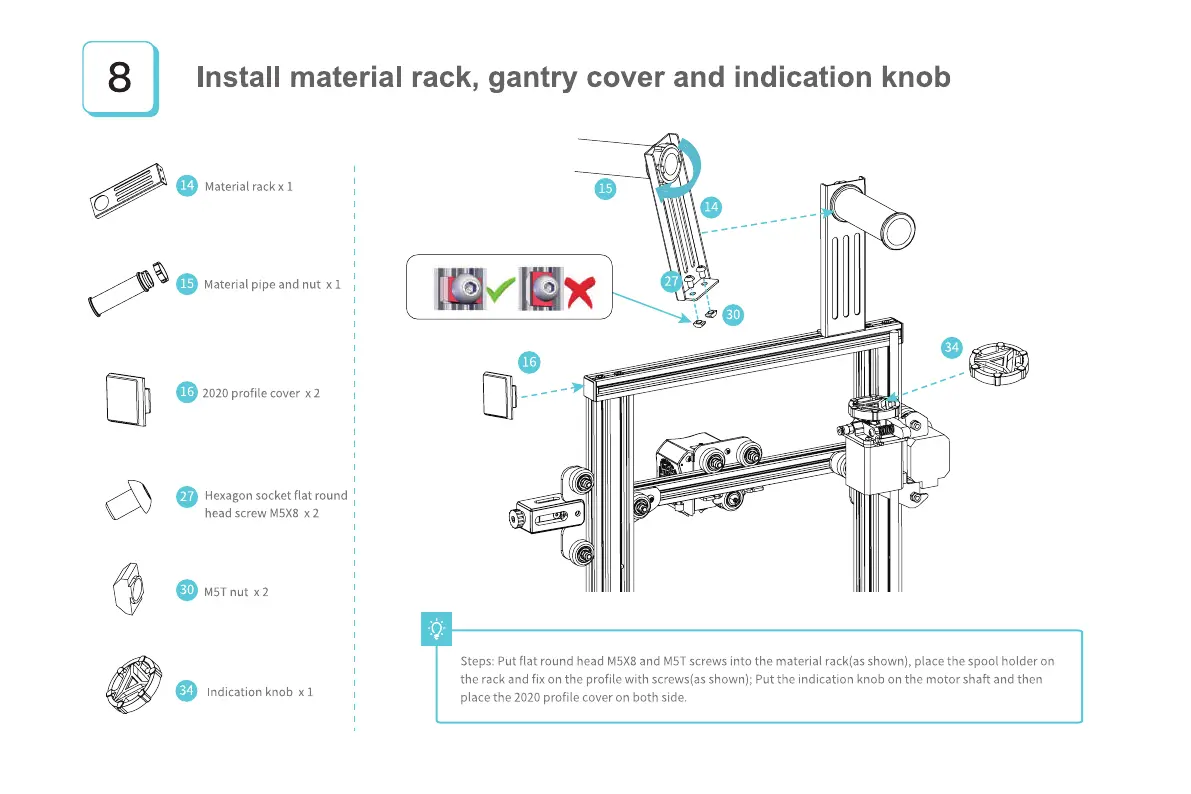 8

Install material rack, gantry cover and indication knob

14 Material rack x 1

15 Material pipe and nut x 1

16 2020 profile cover x 2

27 Hexagon socket flat round head screw M5X8 x 2

30 M5T nut x 2

34 Indication knob x 1

15

14

27

30

16

34

Steps: Put flat round head M5X8 and M5T screws into the material rack(as shown), place the spool holder on the rack and fix on the profile with screws(as shown); Put the indication knob on the motor shaft and then place the 2020 profile cover on both side.