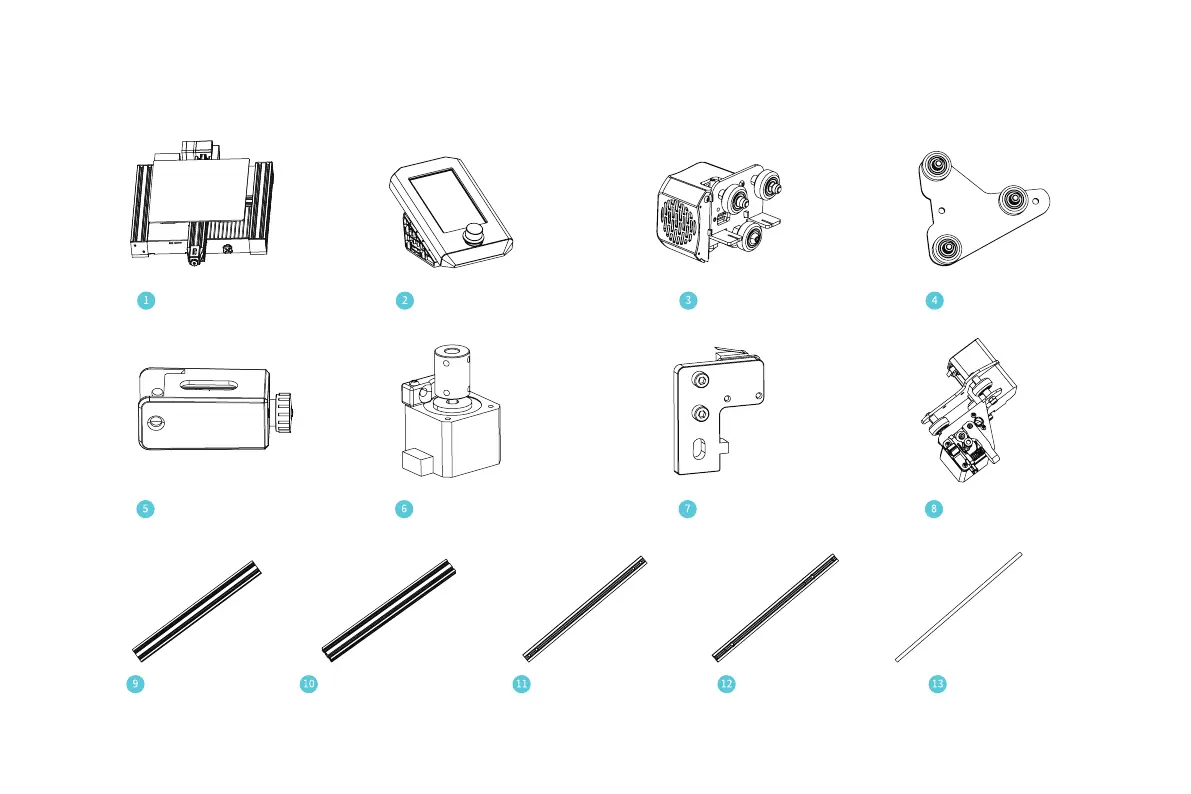 1

2

3

4

5

6

7

8

9

10

11

12

13