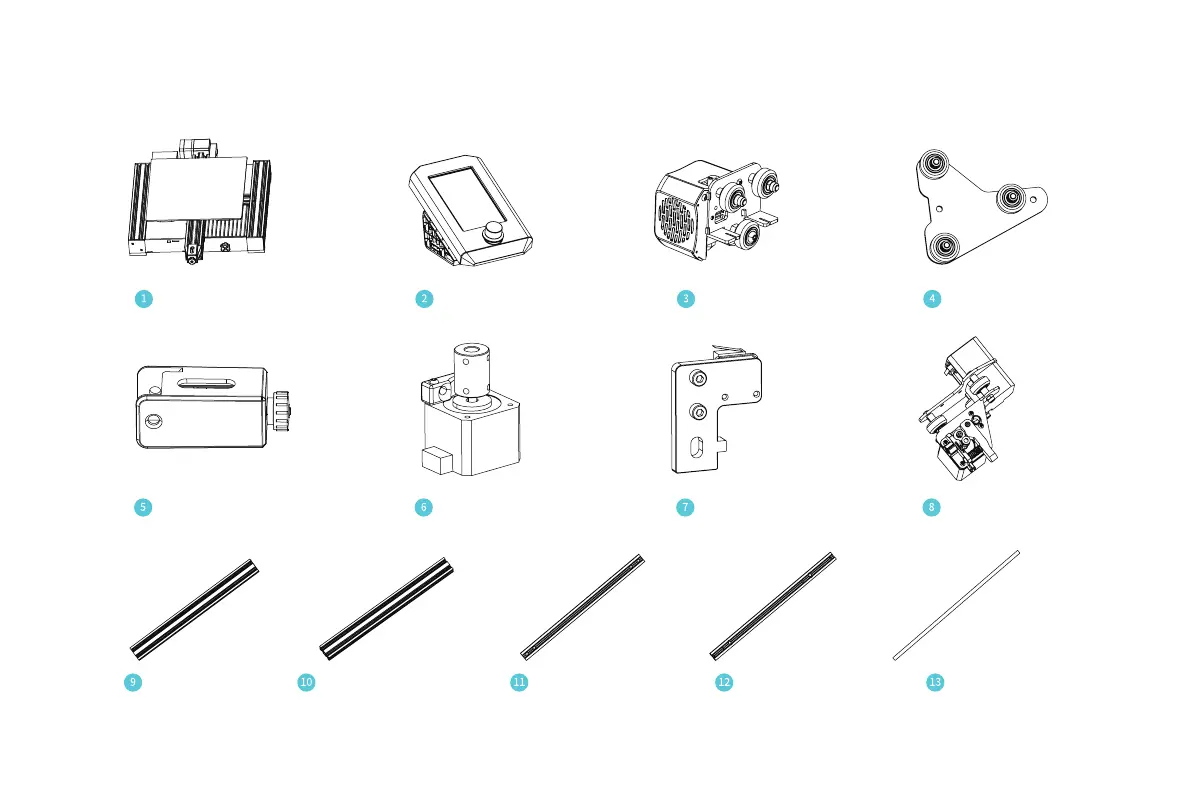 1
2
3
4
5
6
7
8
9
10
11
12
13