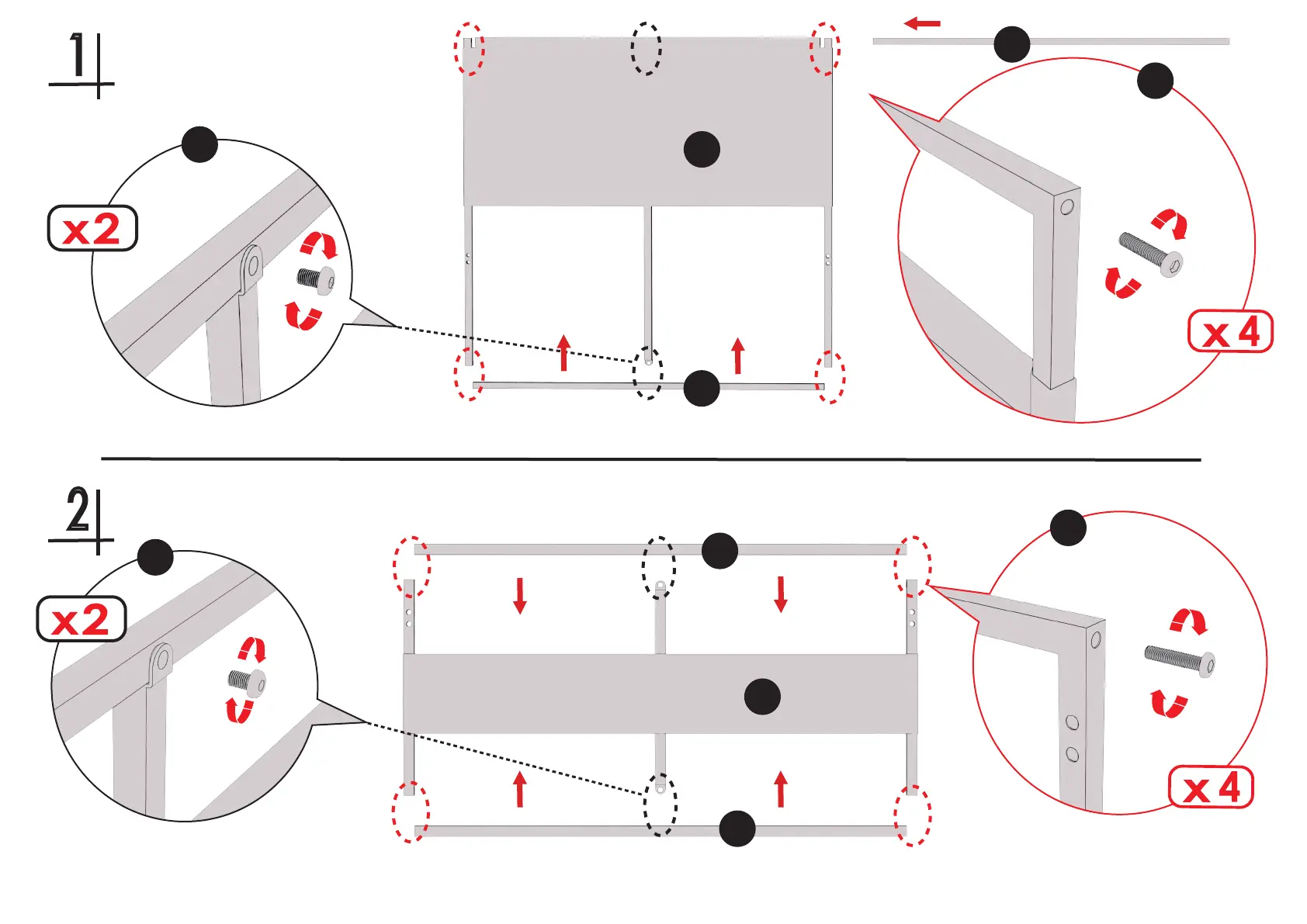 1

x2

x 4

2

x2

x 4