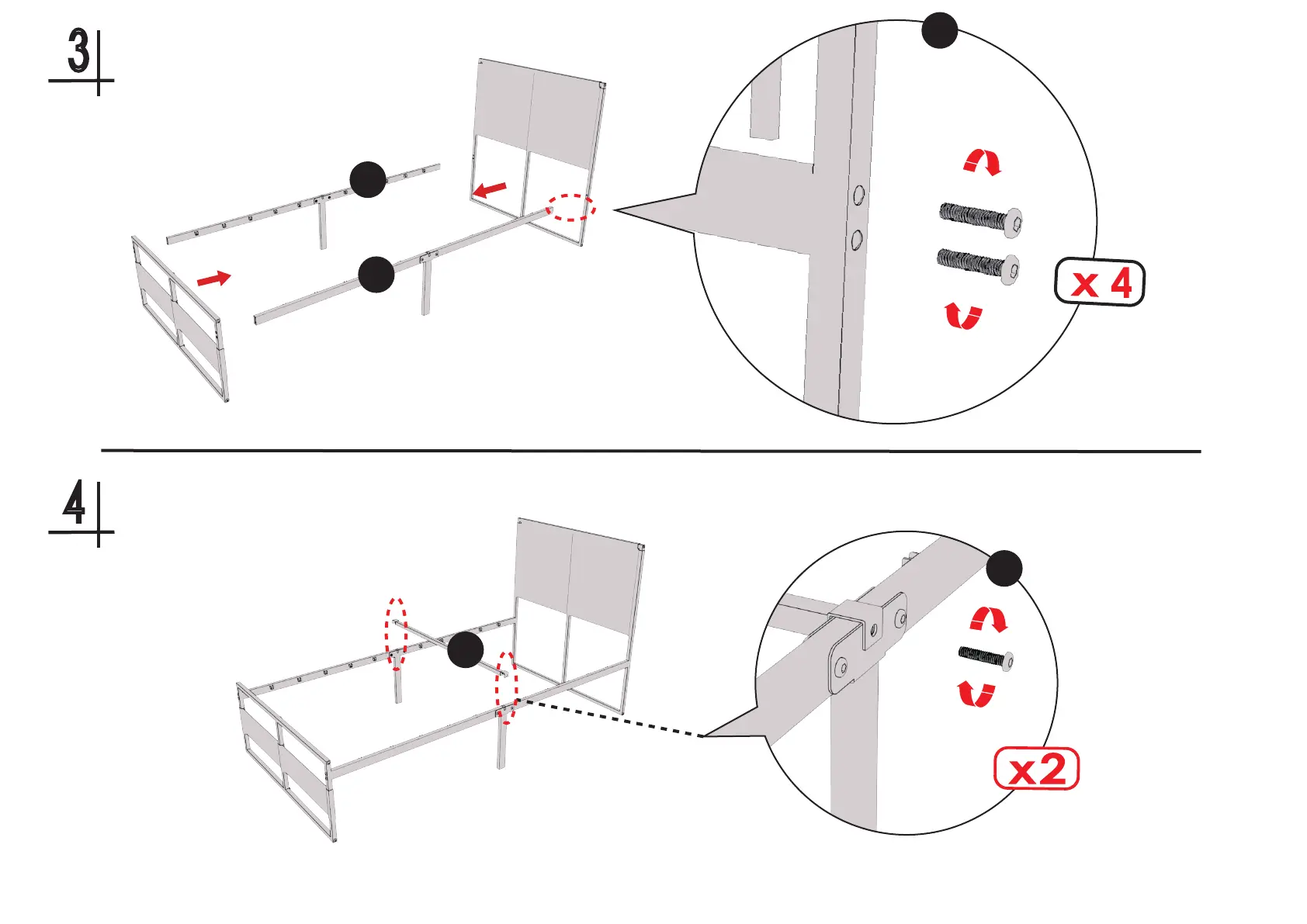 3

x 4

4

x2