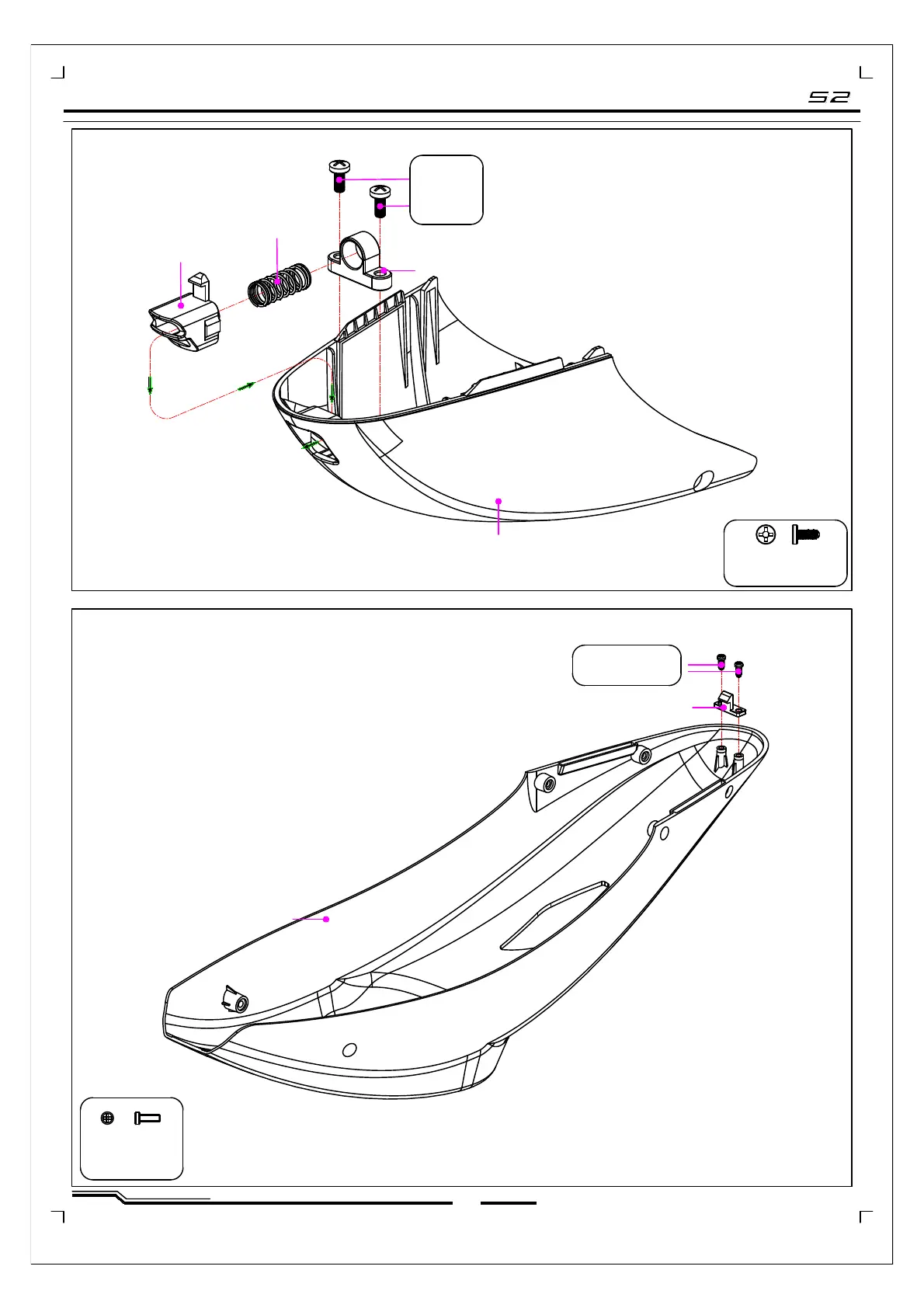 S2