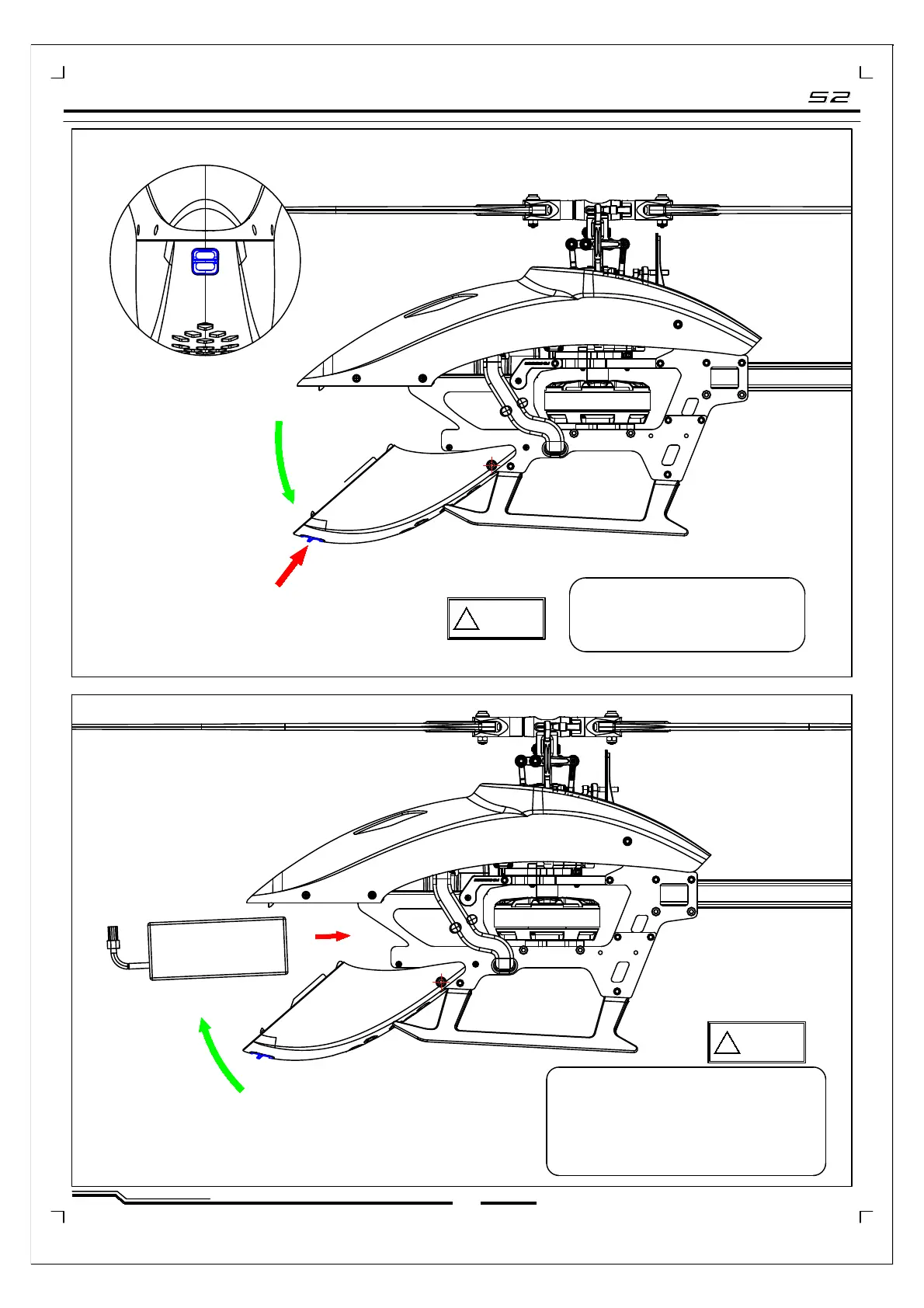 S2