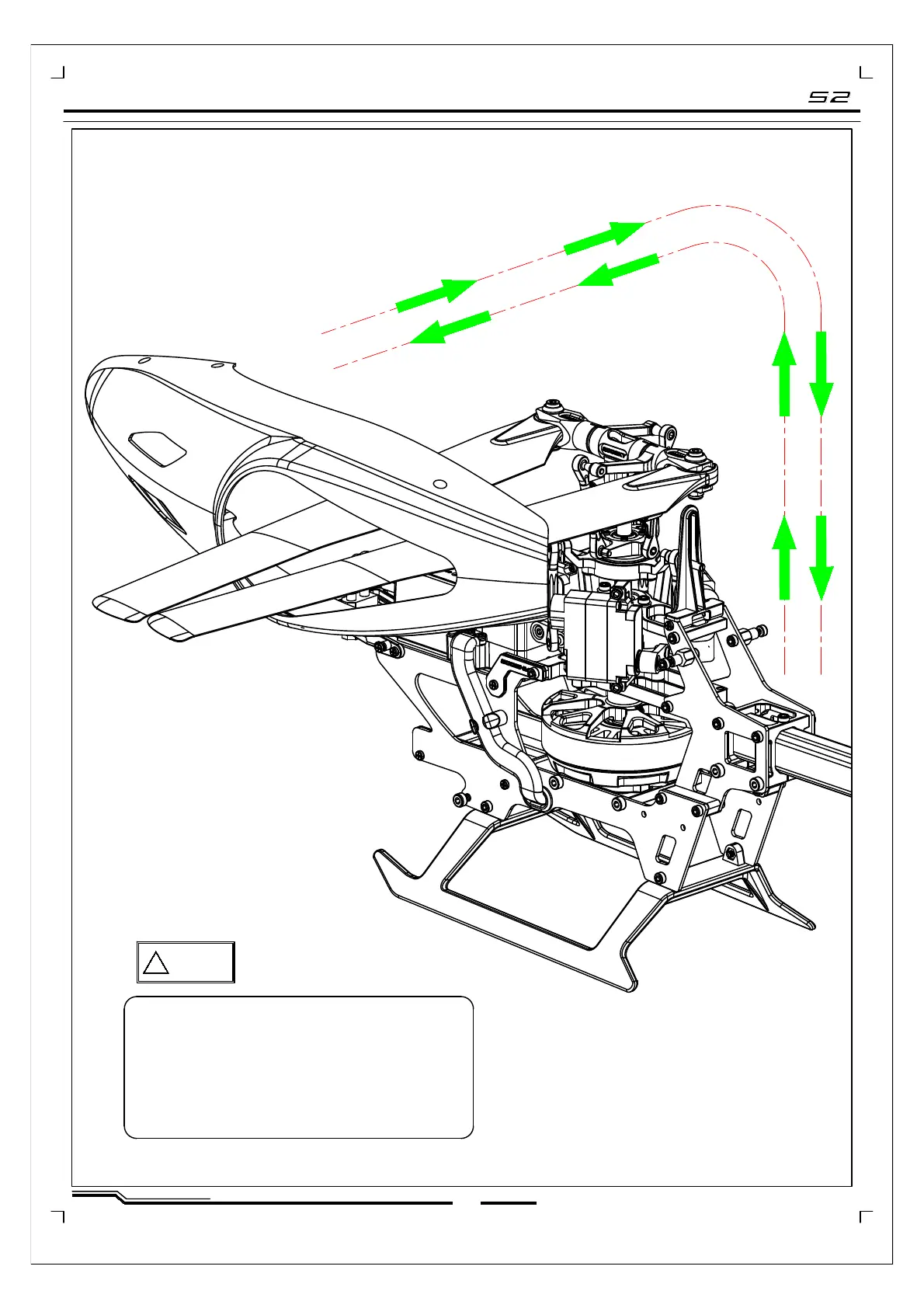 S2