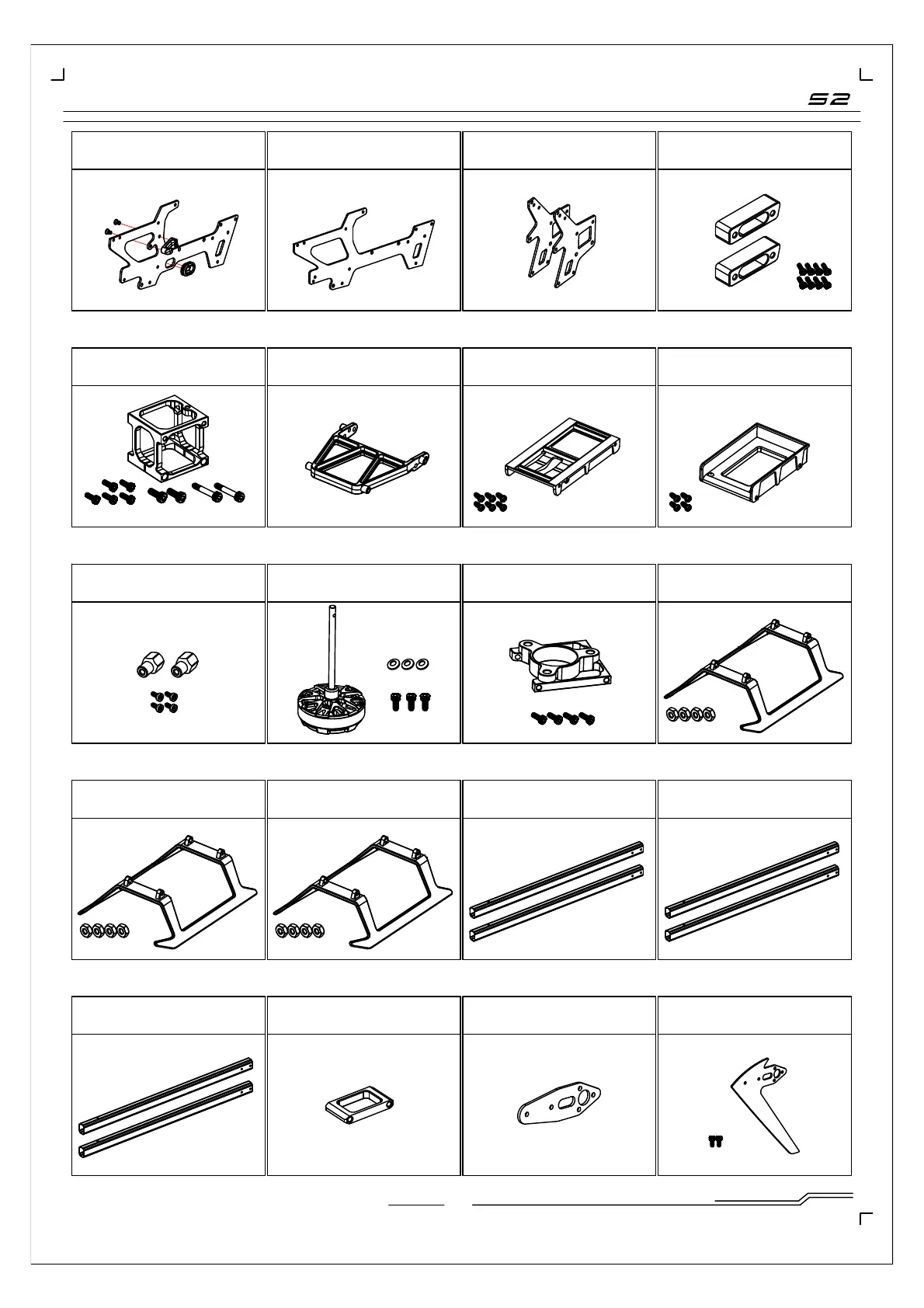 S2