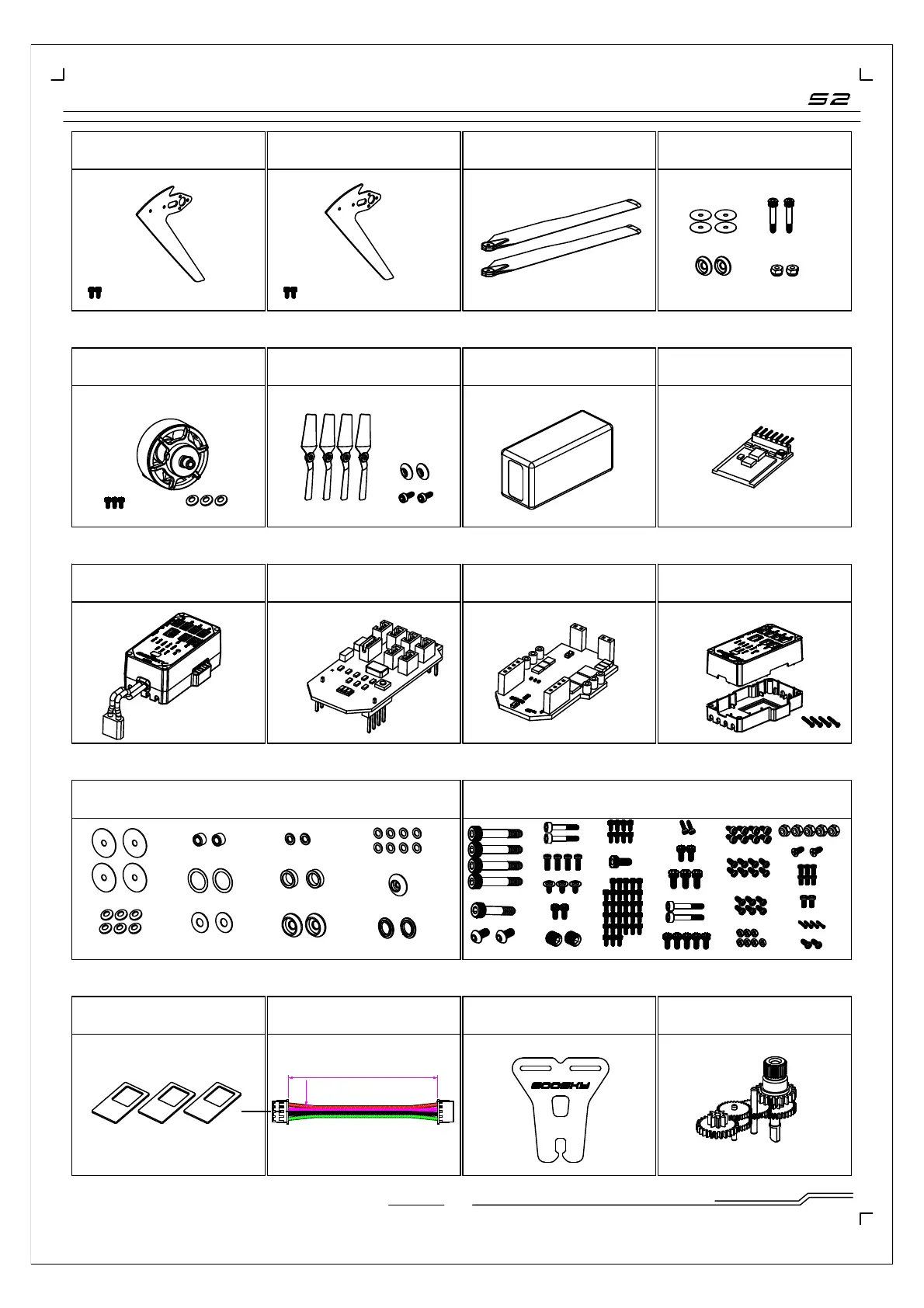 S2

GOOSKY