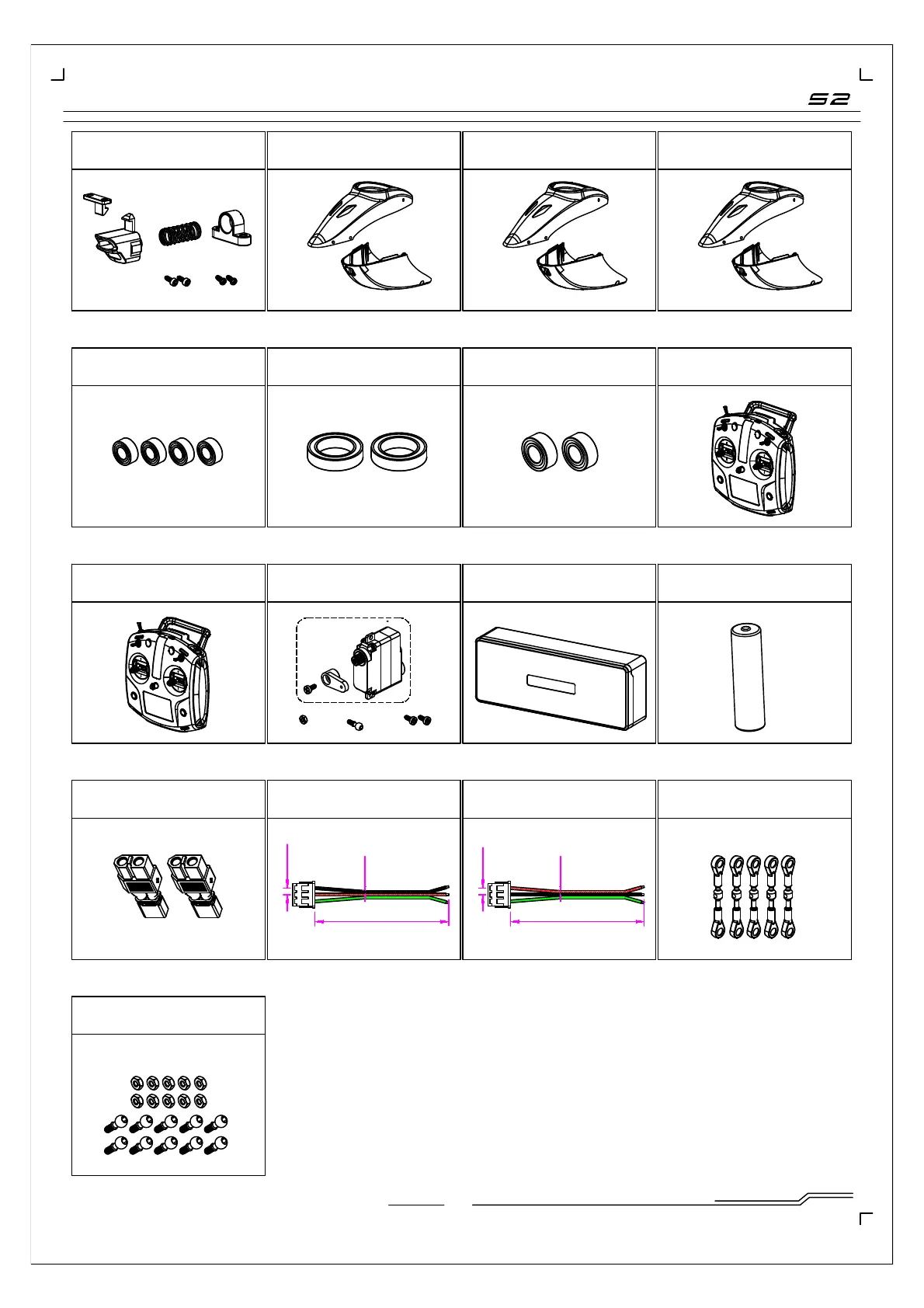 S2