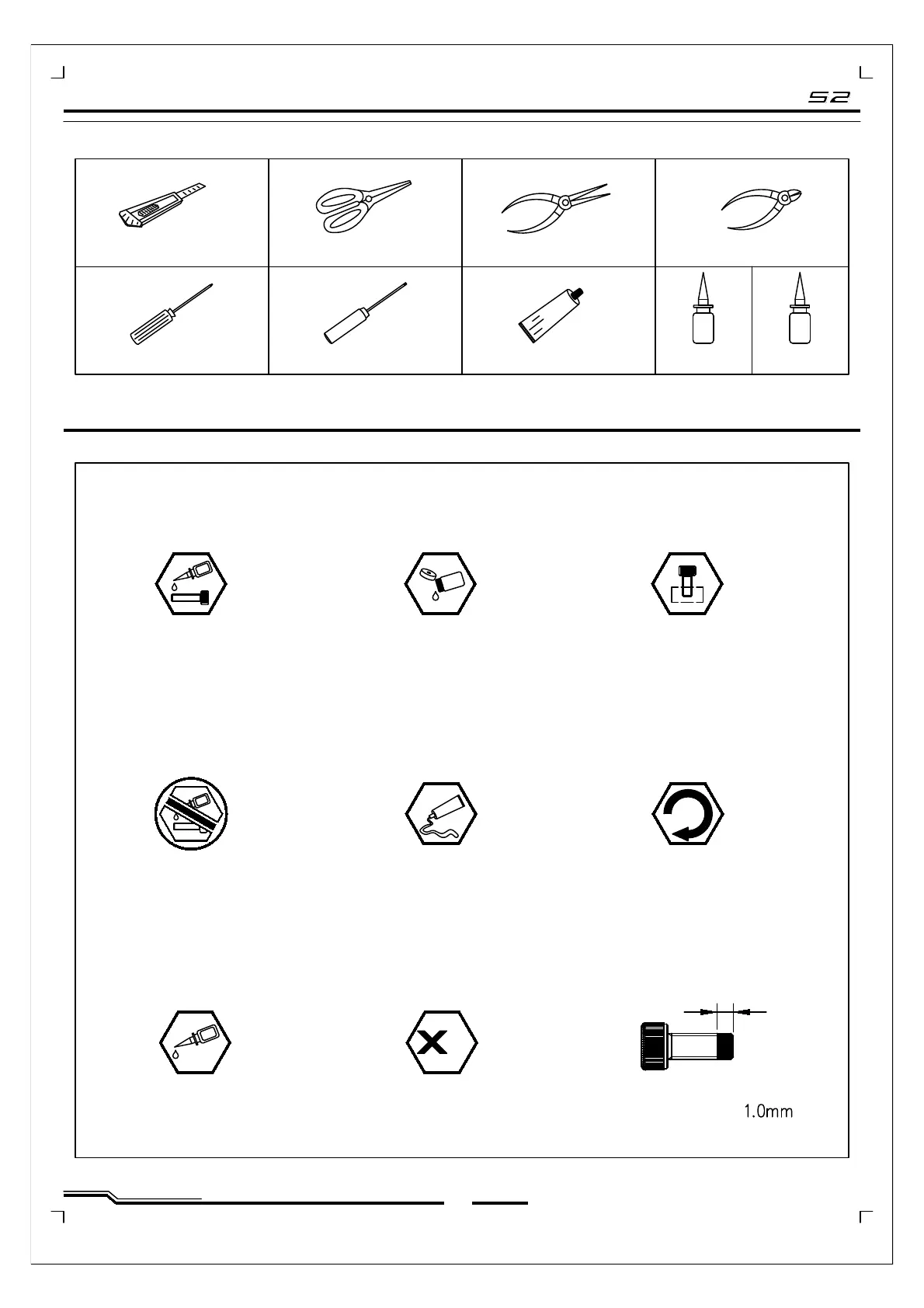 S2

1.0mm