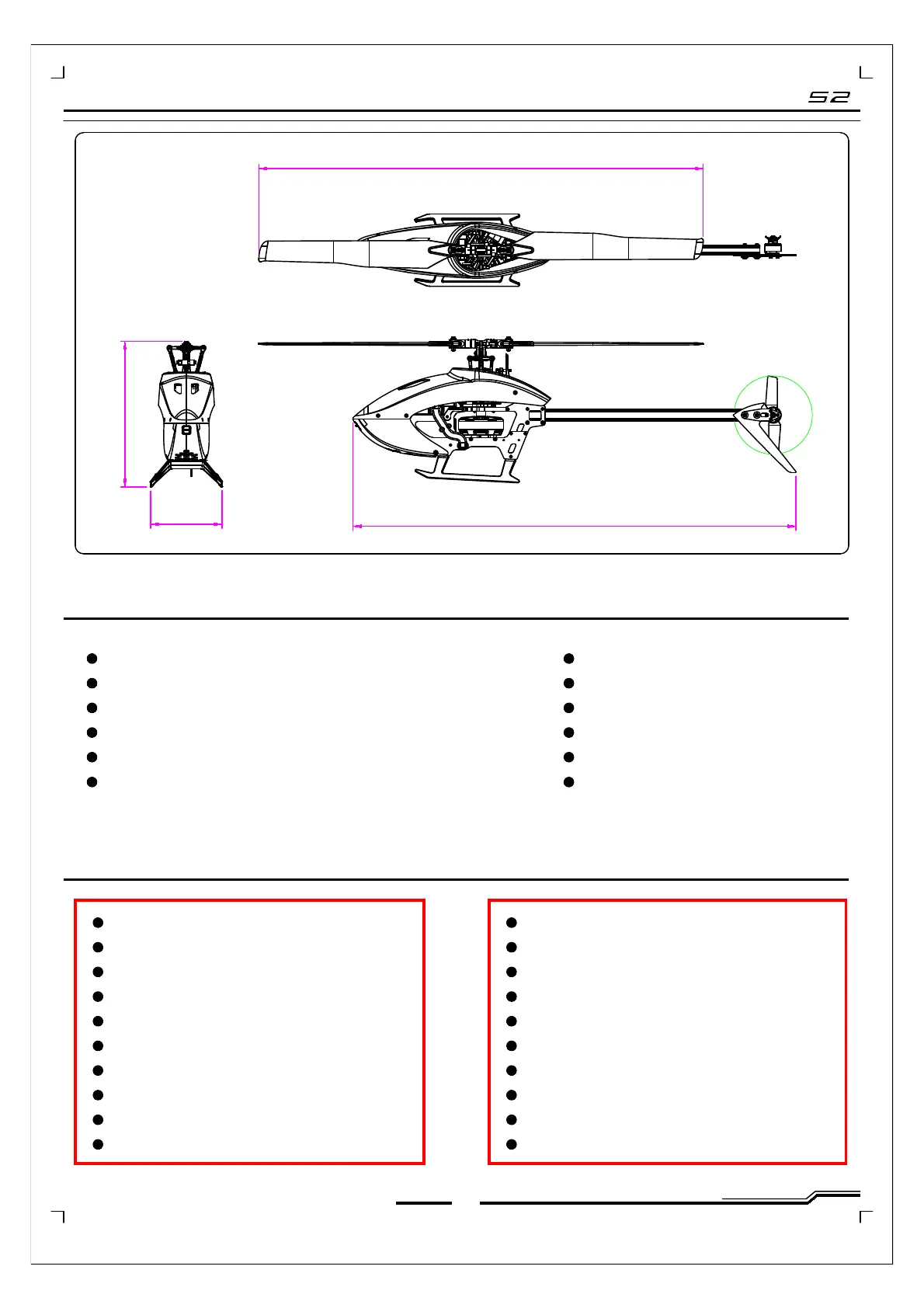 S2