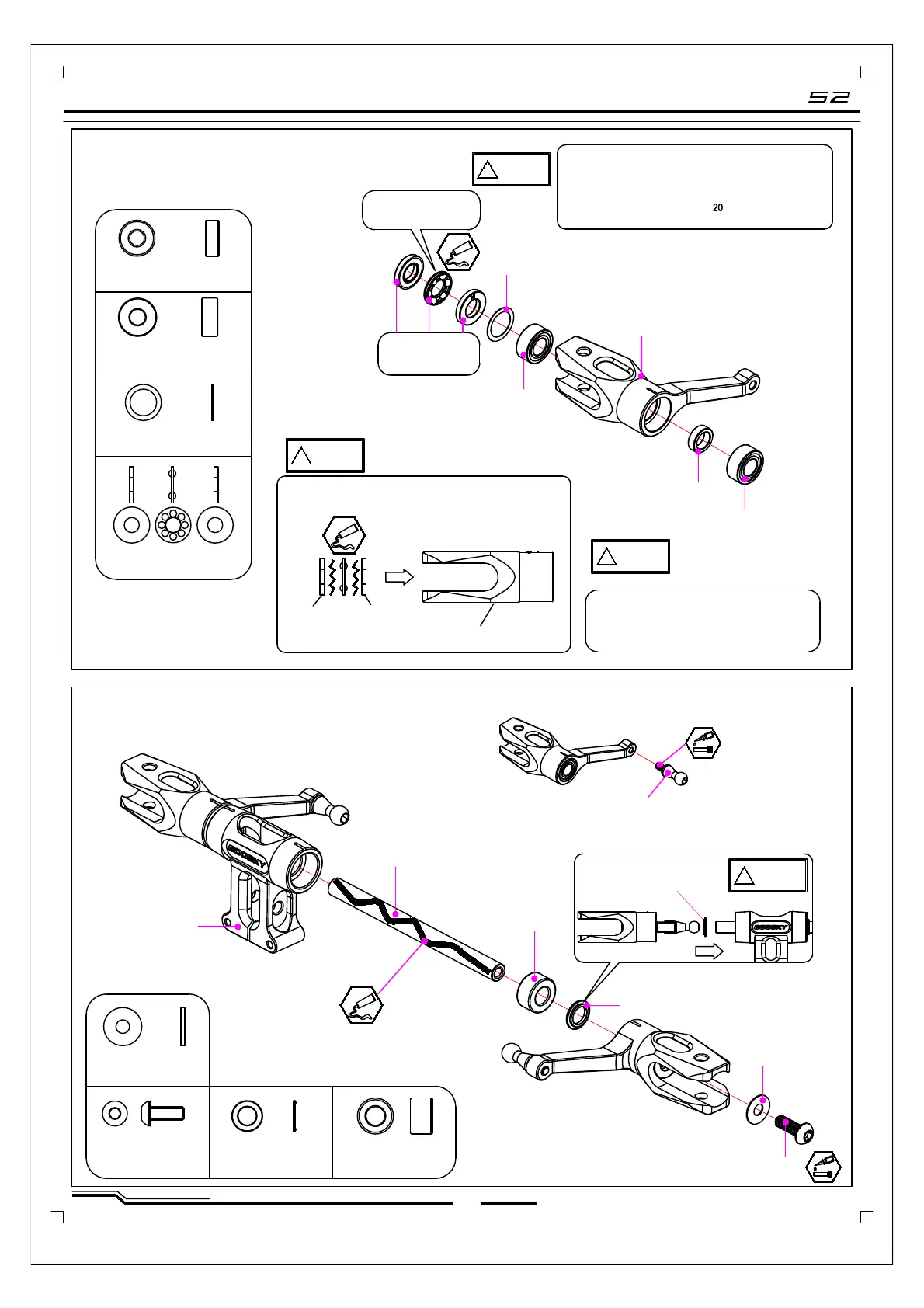 S2

20

GOOSKY

GOOSKY