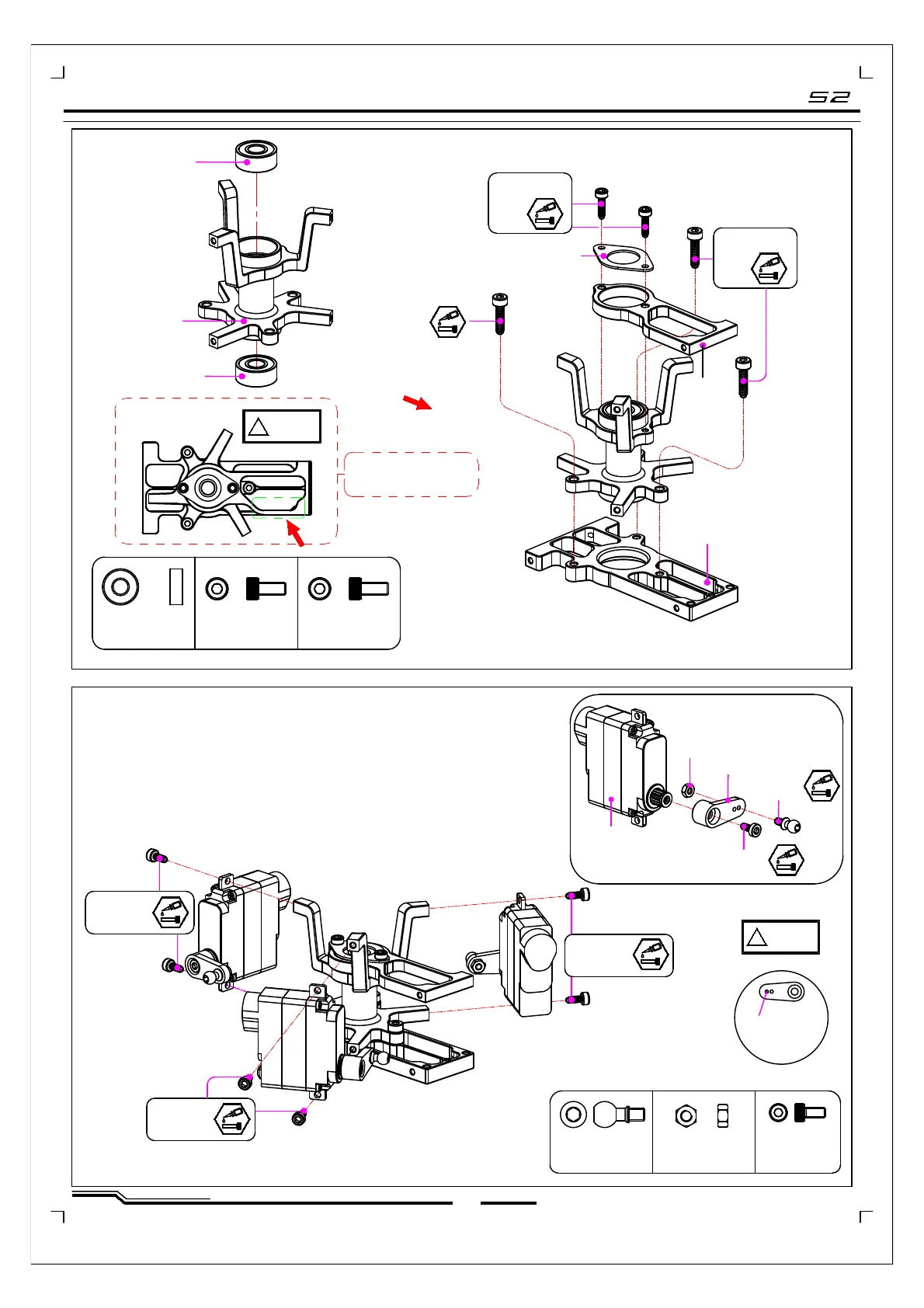 S2