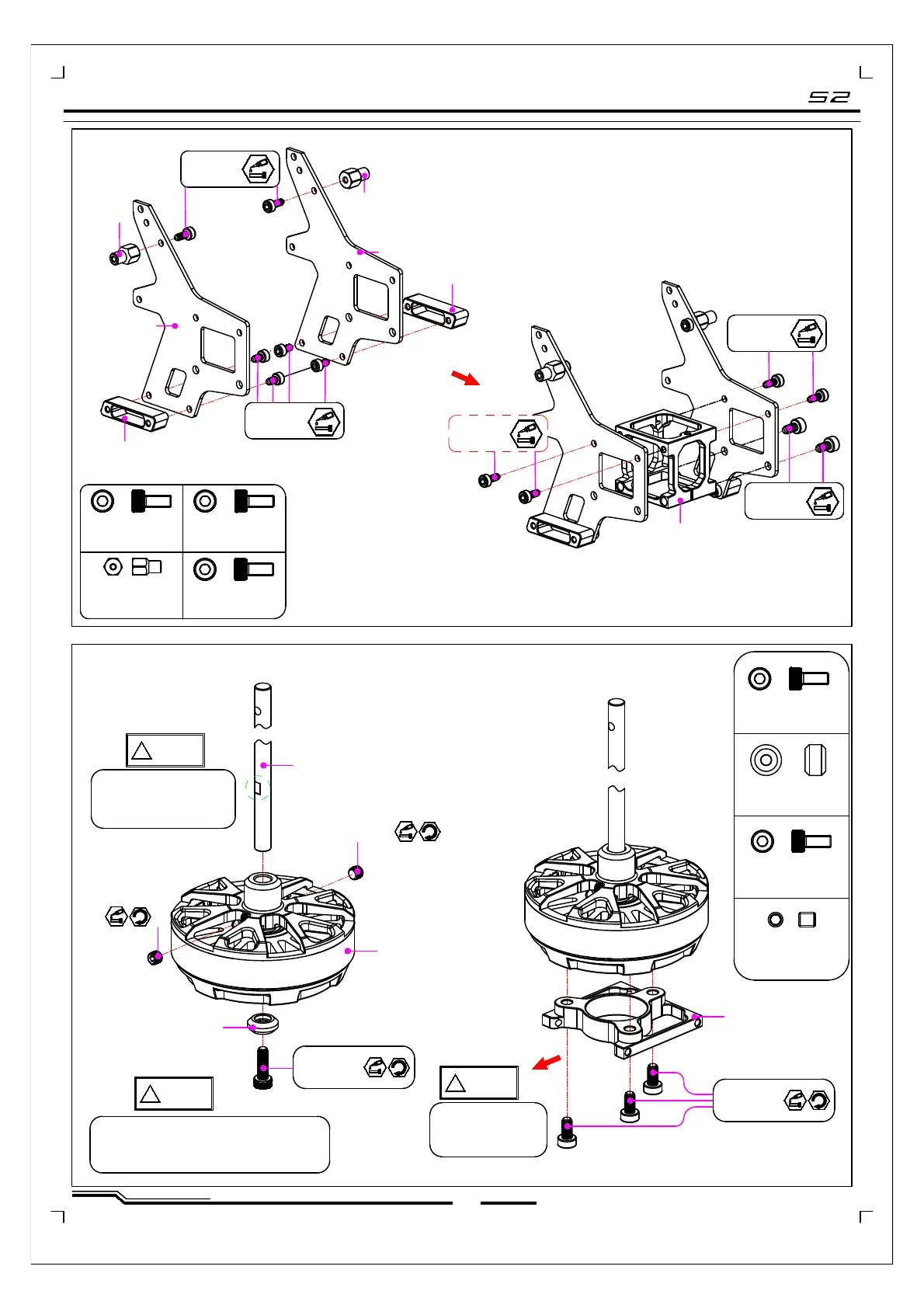 S2