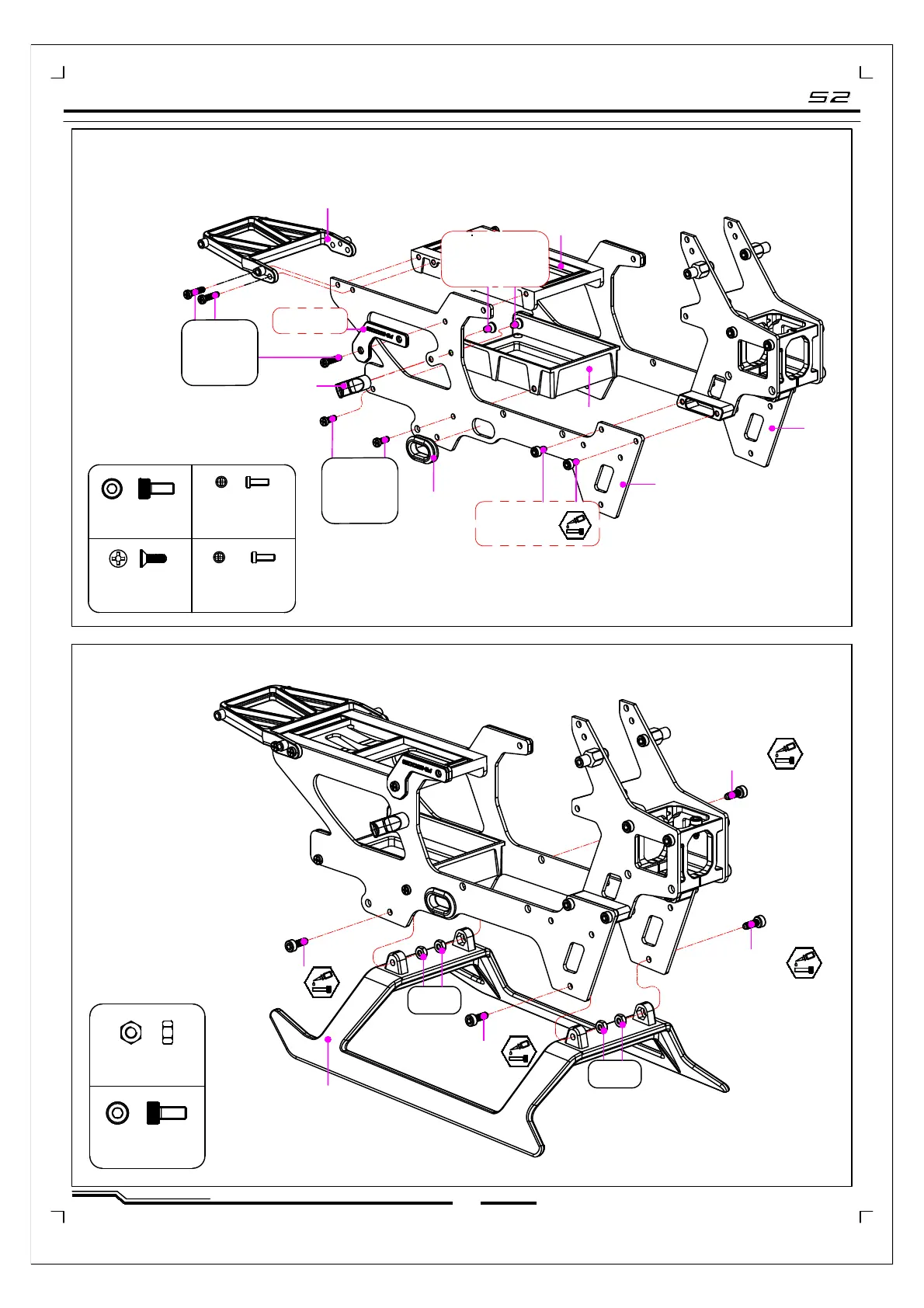 S2