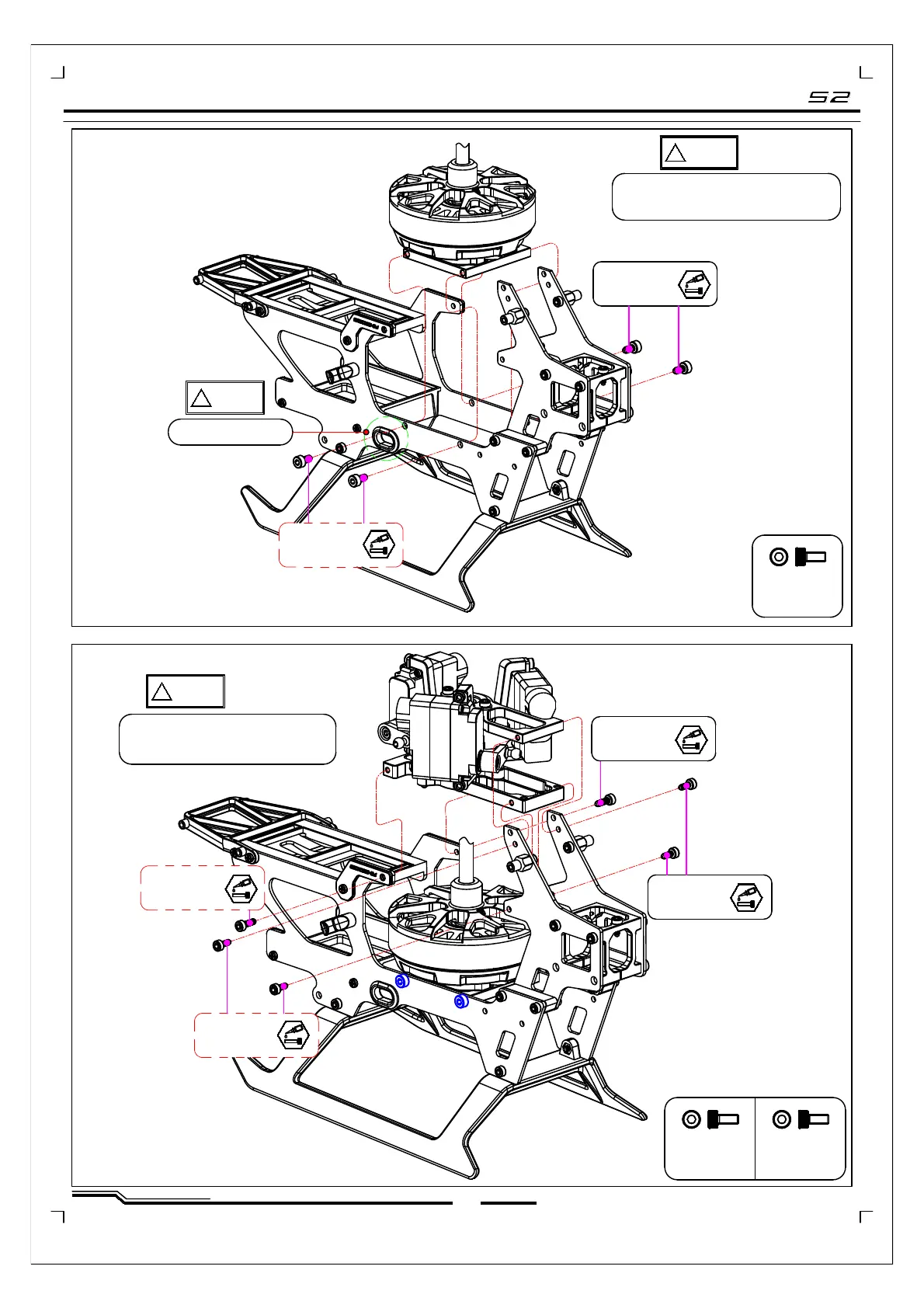 S2