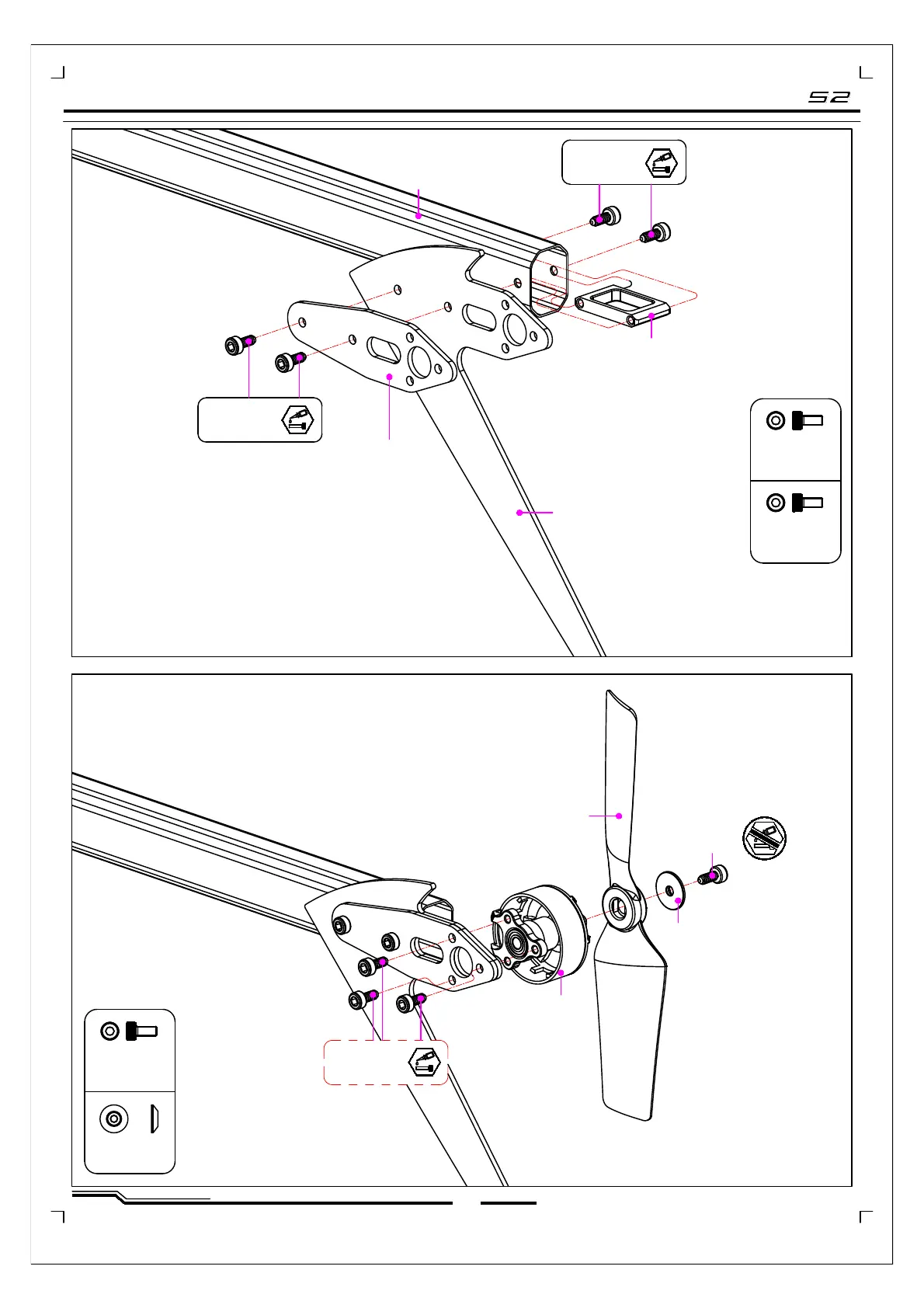 S2