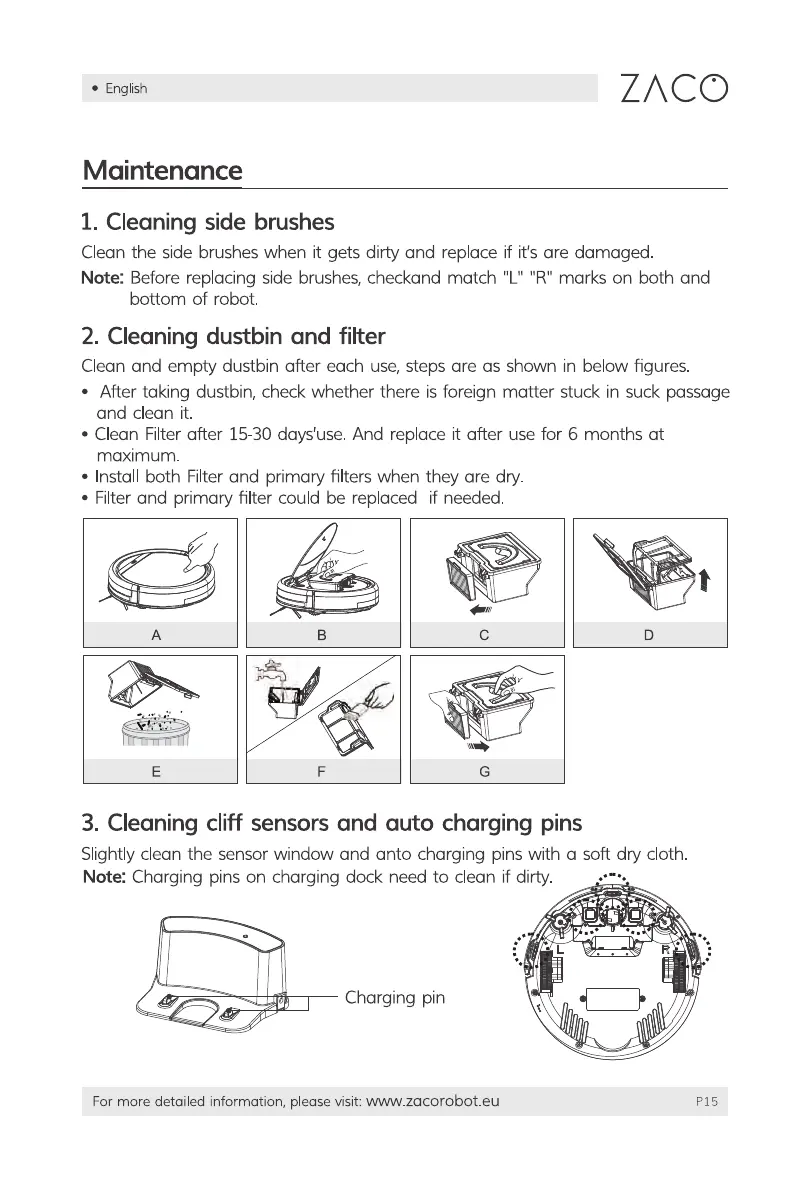 • English

ZACO

Maintenance

1. Cleaning side brushes

Clean the side brushes when it gets dirty and replace if it's are damaged.

Note: Before replacing side brushes, checkand match "L" "R" marks on both and bottom of robot.

2. Cleaning dustbin and filter

Clean and empty dustbin after each use, steps are as shown in below figures.

• After taking dustbin, check whether there is foreign matter stuck in suck passage and clean it.
• Clean Filter after 15-30 days'use. And replace it after use for 6 months at maximum.
• Install both Filter and primary filters when they are dry.
• Filter and primary filter could be replaced if needed.

A B C D

E F G

3. Cleaning cliff sensors and auto charging pins

Slightly clean the sensor window and anto charging pins with a soft dry cloth.

Note: Charging pins on charging dock need to clean if dirty.

Charging pin

L R

For more detailed information, please visit: www.zacorobot.eu P15