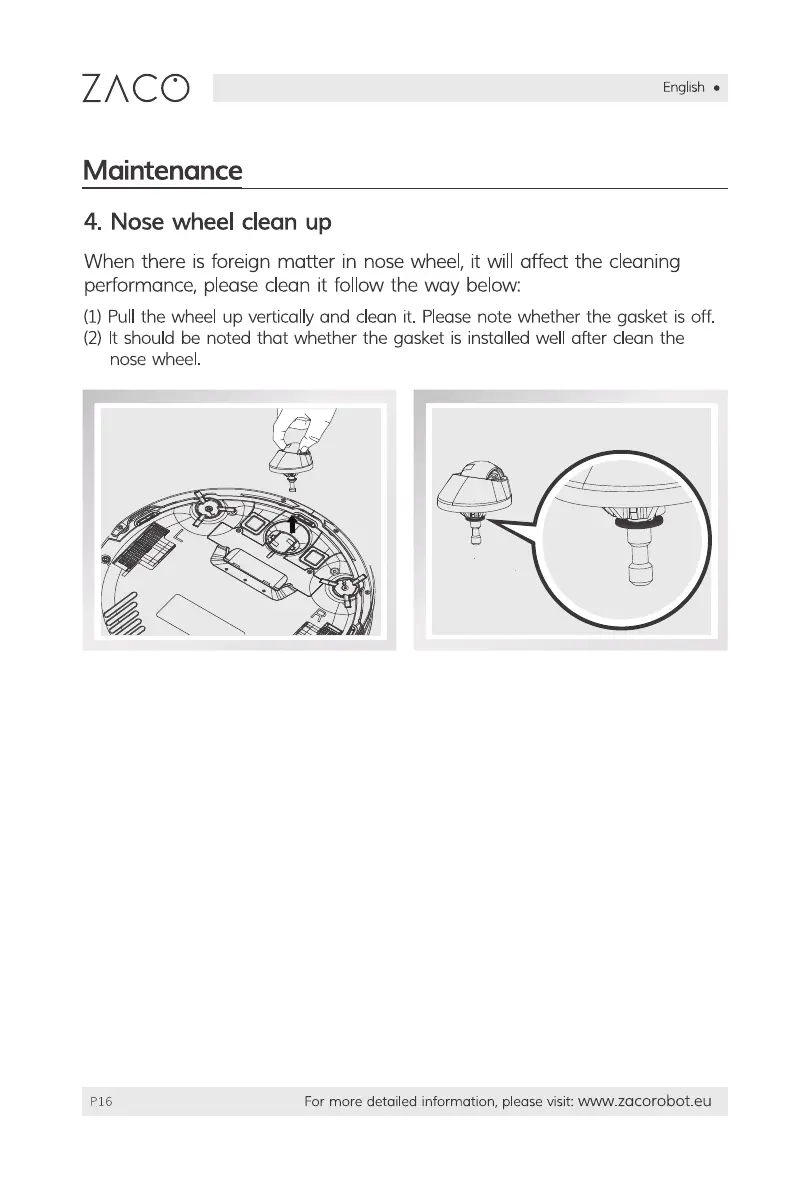 ZACO

English ●

Maintenance

4. Nose wheel clean up

When there is foreign matter in nose wheel, it will affect the cleaning performance, please clean it follow the way below:

(1) Pull the wheel up vertically and clean it. Please note whether the gasket is off.
(2) It should be noted that whether the gasket is installed well after clean the nose wheel.

L

R

P16

For more detailed information, please visit: www.zacorobot.eu