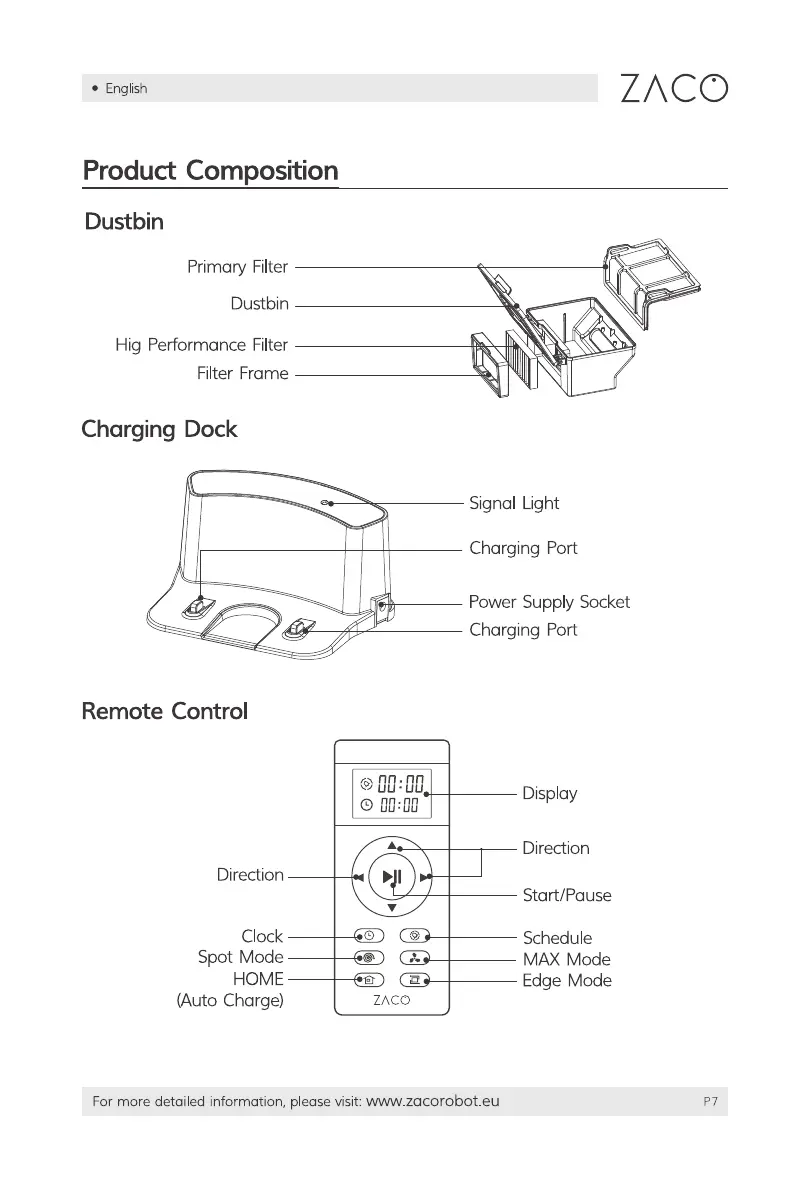 • English

ZACO

Product Composition

Dustbin

Primary Filter
Dustbin
Hig Performance Filter
Filter Frame

Charging Dock

Signal Light
Charging Port
Power Supply Socket
Charging Port

Remote Control

00:00
00:00

Display
Direction
Direction
Start/Pause
Clock
Spot Mode
HOME
(Auto Charge)
Schedule
MAX Mode
Edge Mode

ZACO

For more detailed information, please visit: www.zacorobot.eu P7