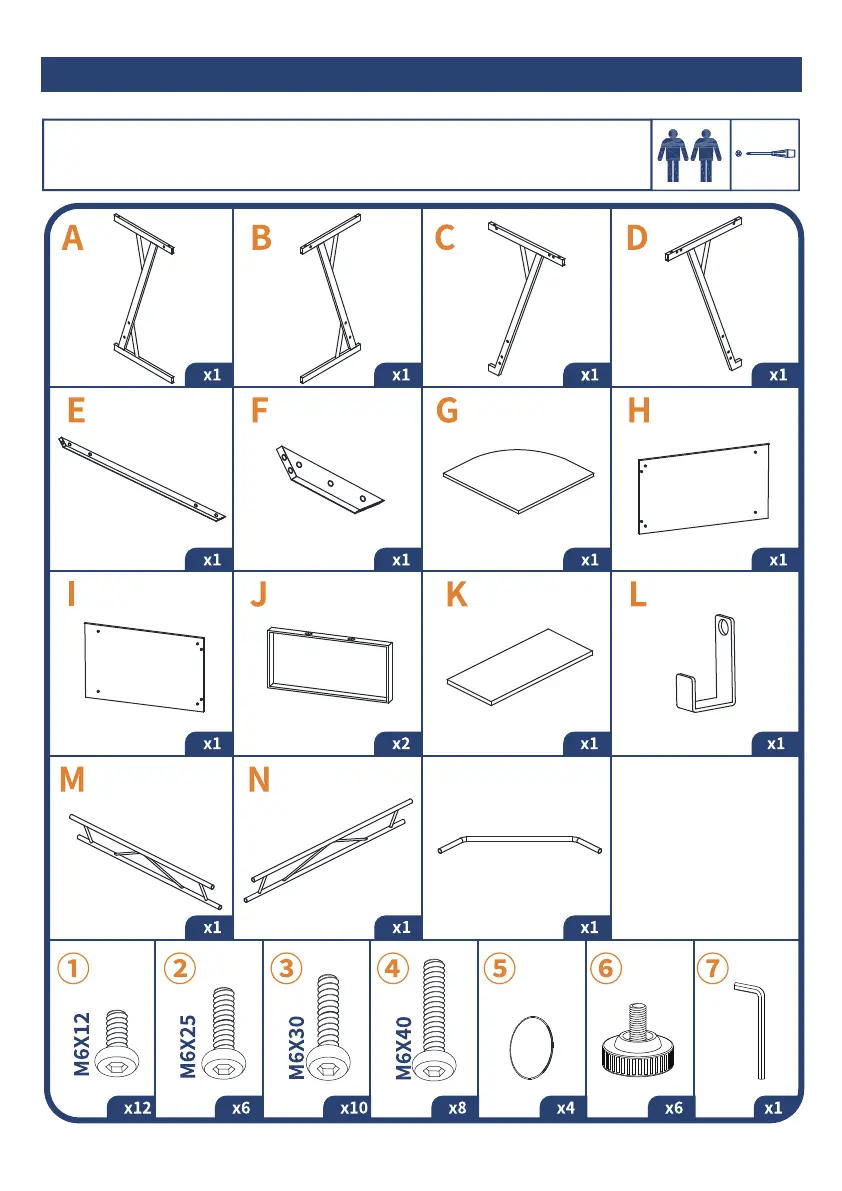 A x1
B x1
C x1
D x1
E x1
F x1
G x1
H x1
I x1
J x2
K x1
L x1
M x1
N x1
x1

① M6X12 x12
② M6X25 x6
③ M6X30 x10
④ M6X40 x8
⑤ x4
⑥ x6
⑦ x1