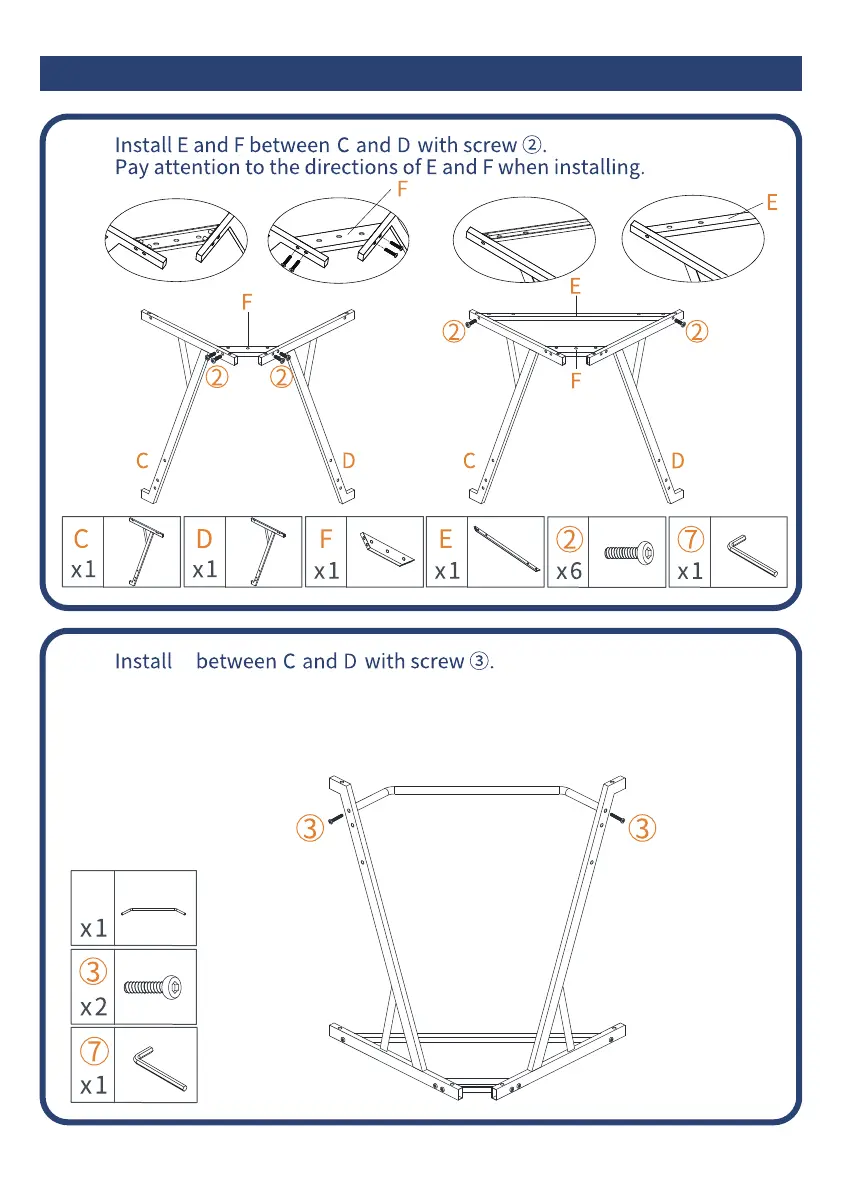 Install E and F between C and D with screw ②.
Pay attention to the directions of E and F when installing.

F

E

F

E

② ②

② ②

F

C D C D

C x1

D x1

F x1

E x1

② x6

⑦ x1

Install between C and D with screw ③.

③ ③

x1

③ x2

⑦ x1