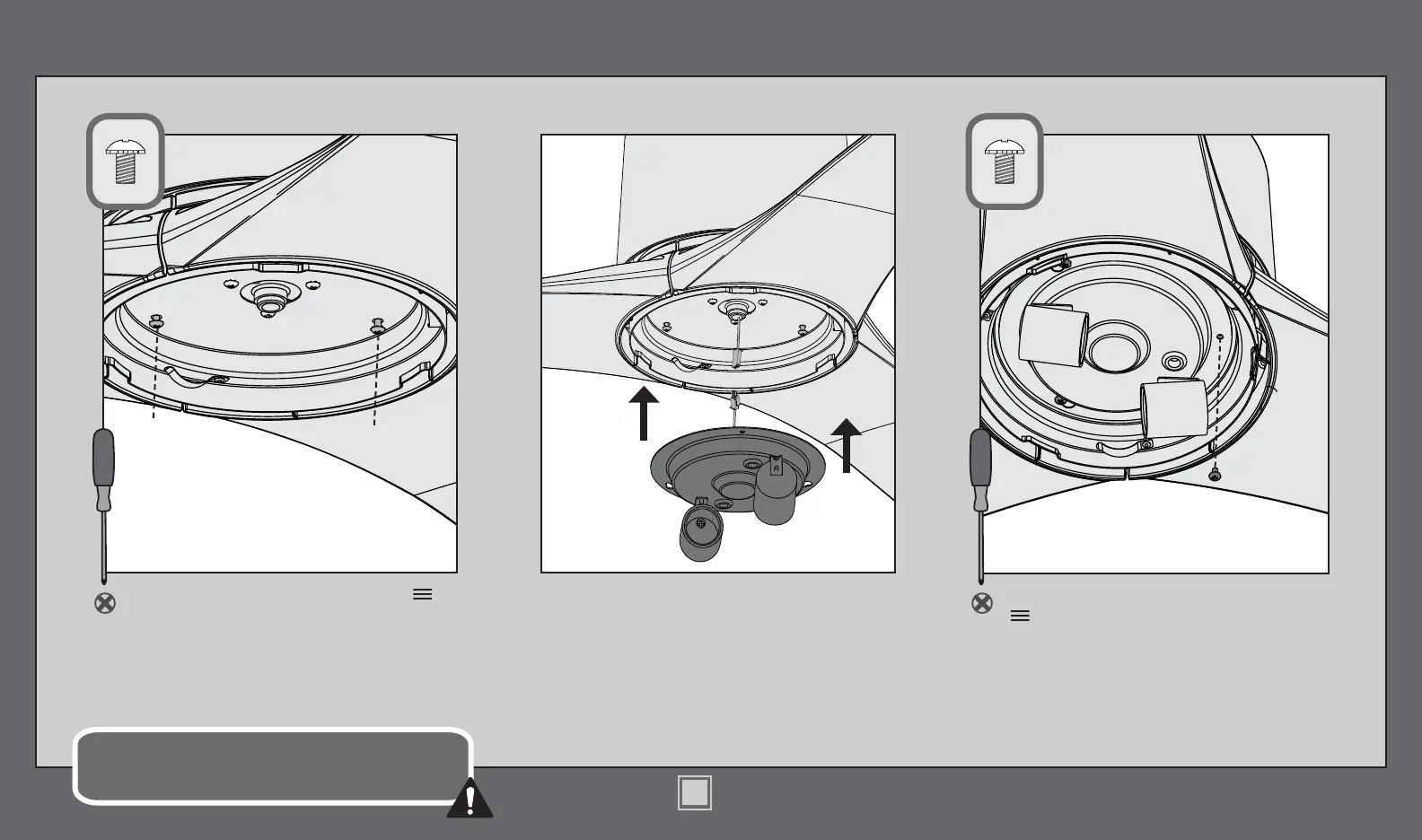 A