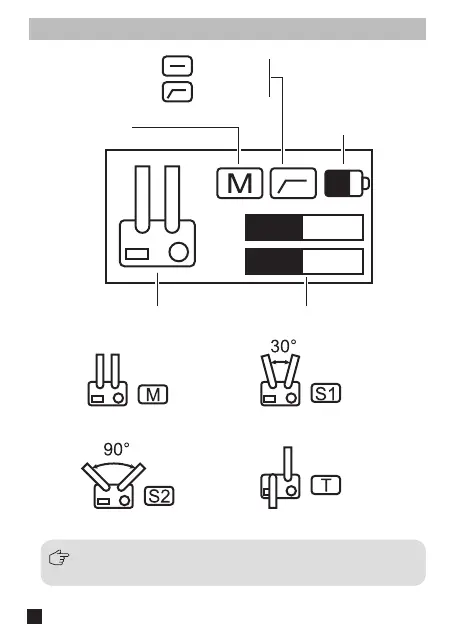 M

30°

M

S1

90°

S2

T