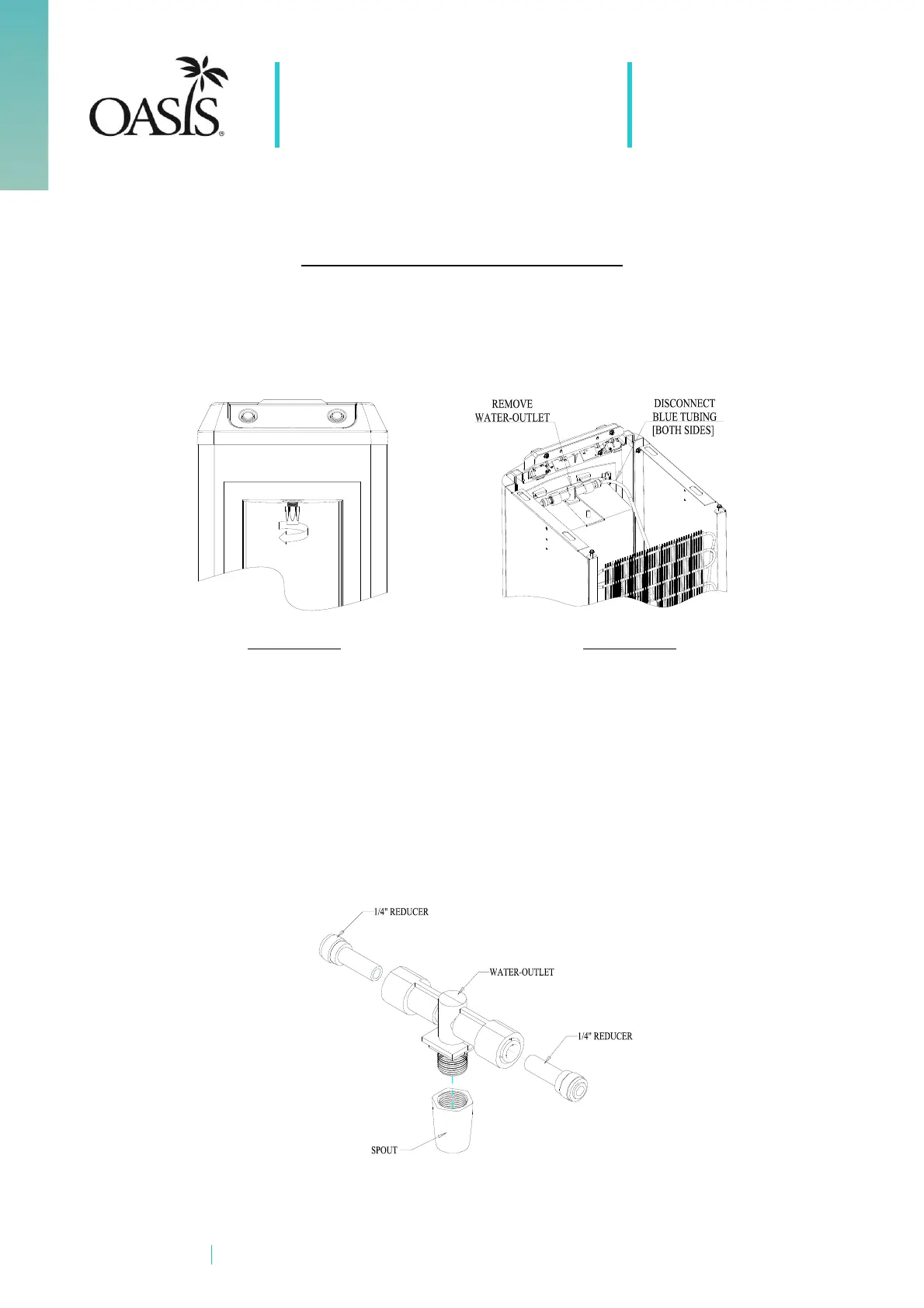 OASIS®

REMOVE WATER-OUTLET

DISCONNECT BLUE TUBING [BOTH SIDES]

1/4" REDUCER

WATER-OUTLET

1/4" REDUCER

SPOUT