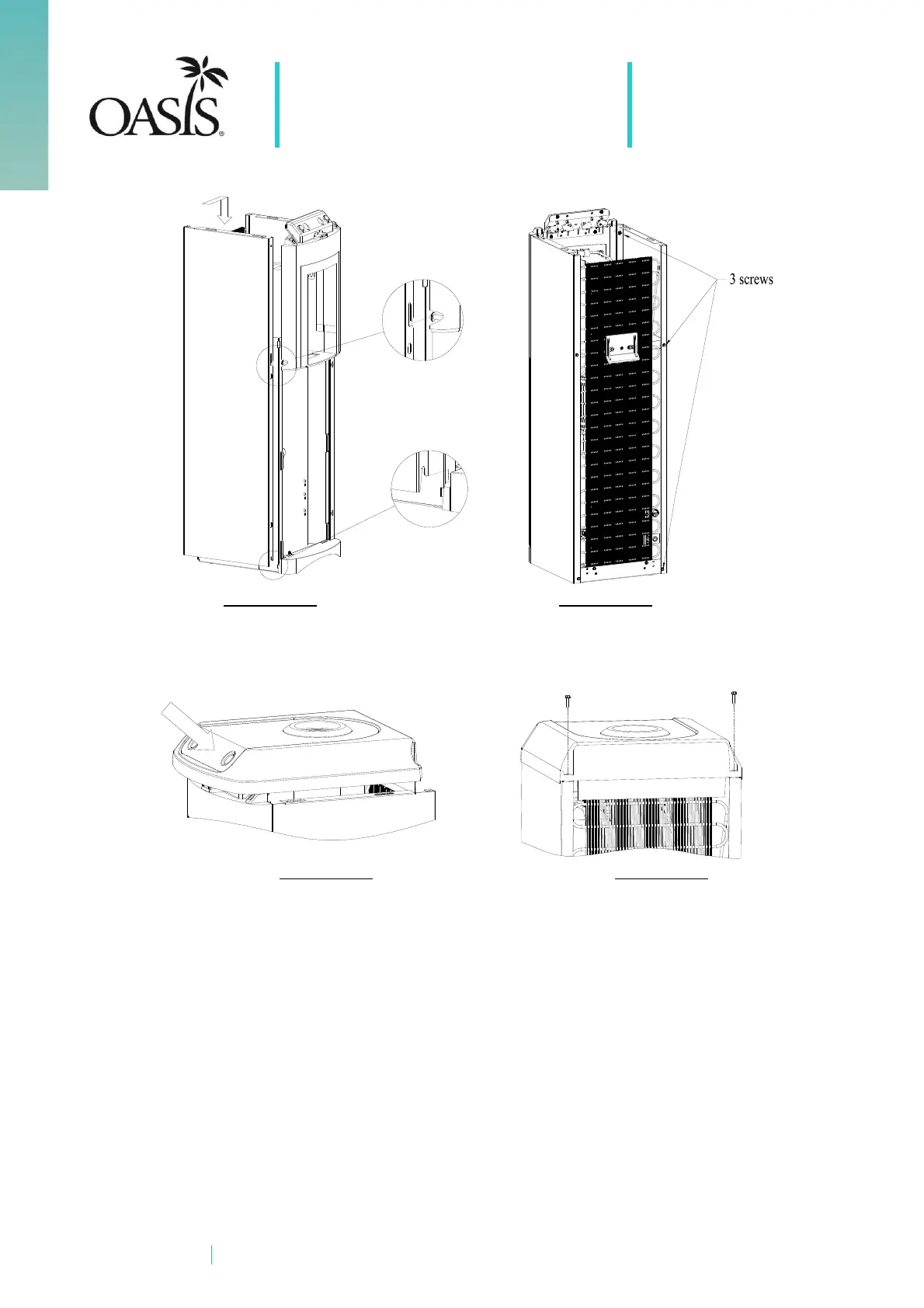 OASIS®

3 screws