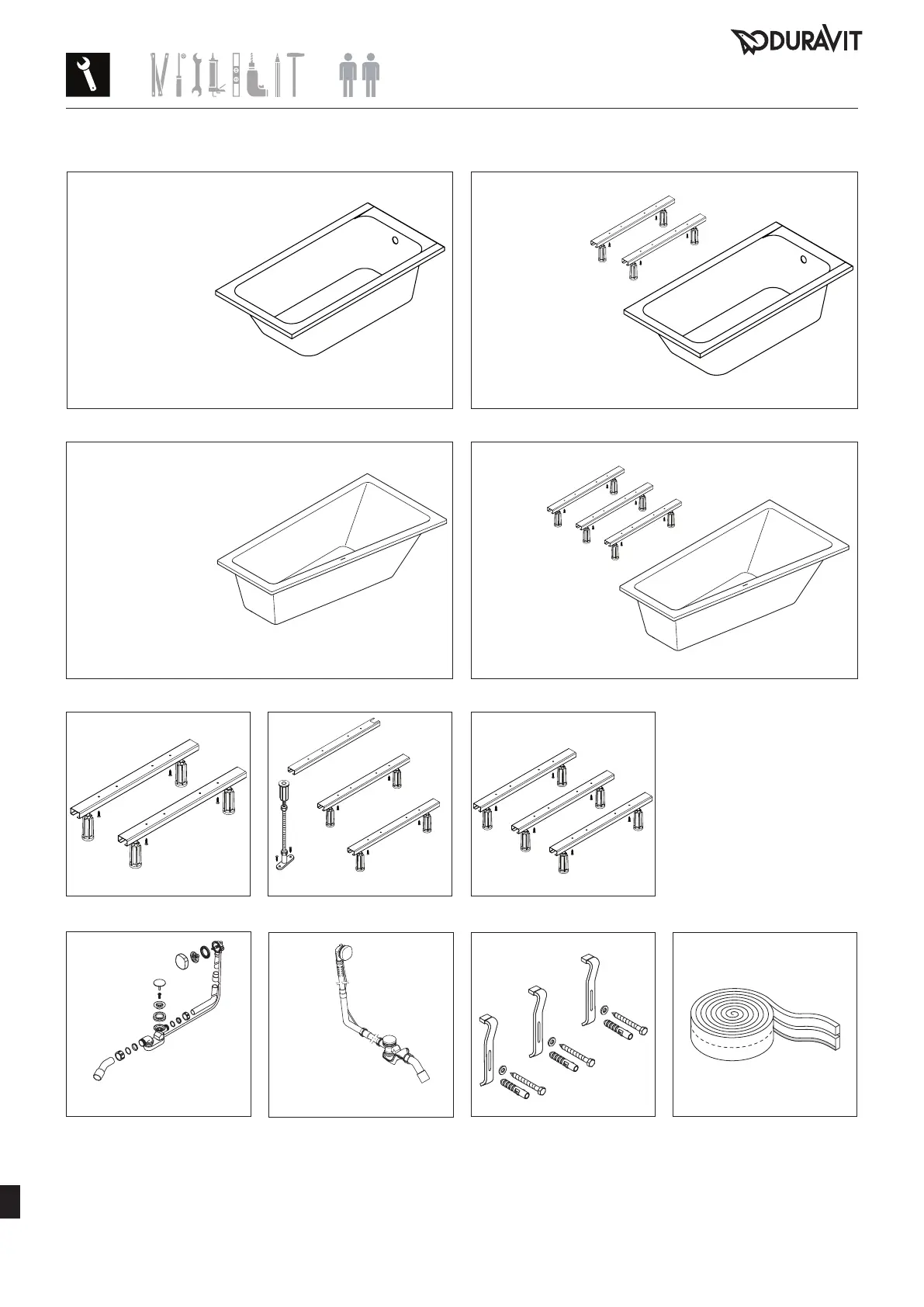 DURAVIT