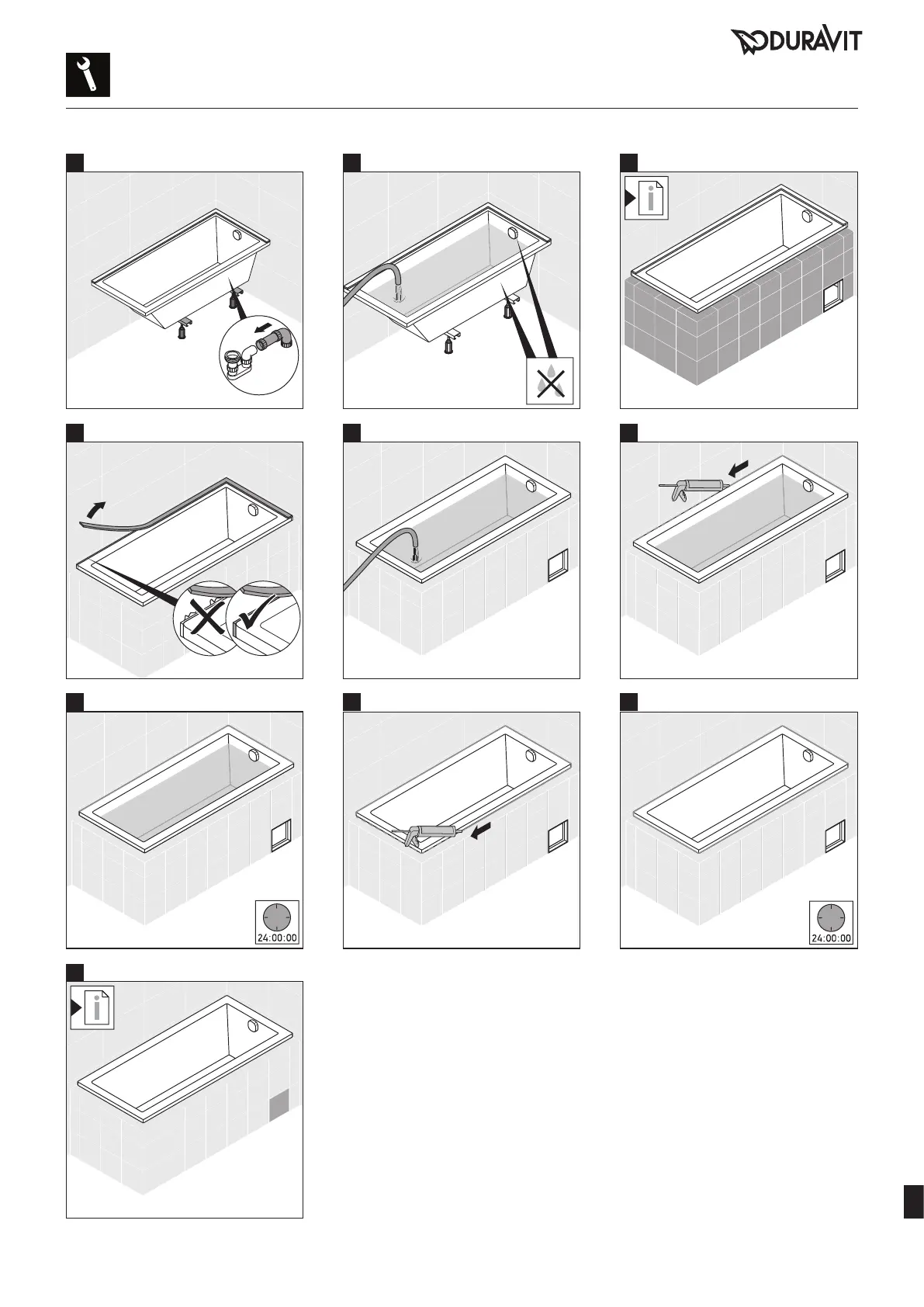 DURAVIT

i

24:00:00

24:00:00

i