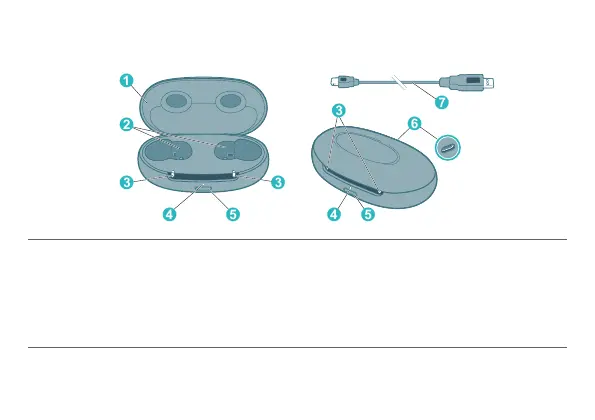 1
2
3
3
4
5
7
3
6
4
5