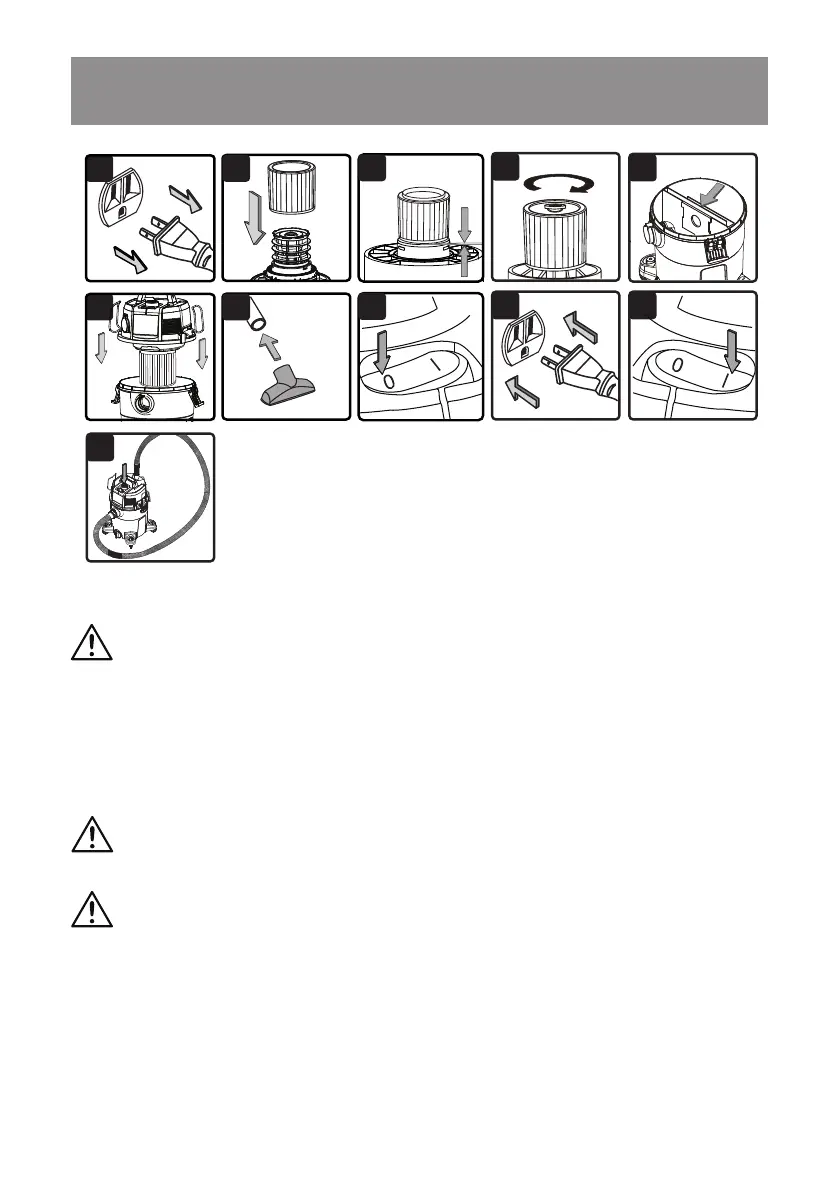 0 I

0 I