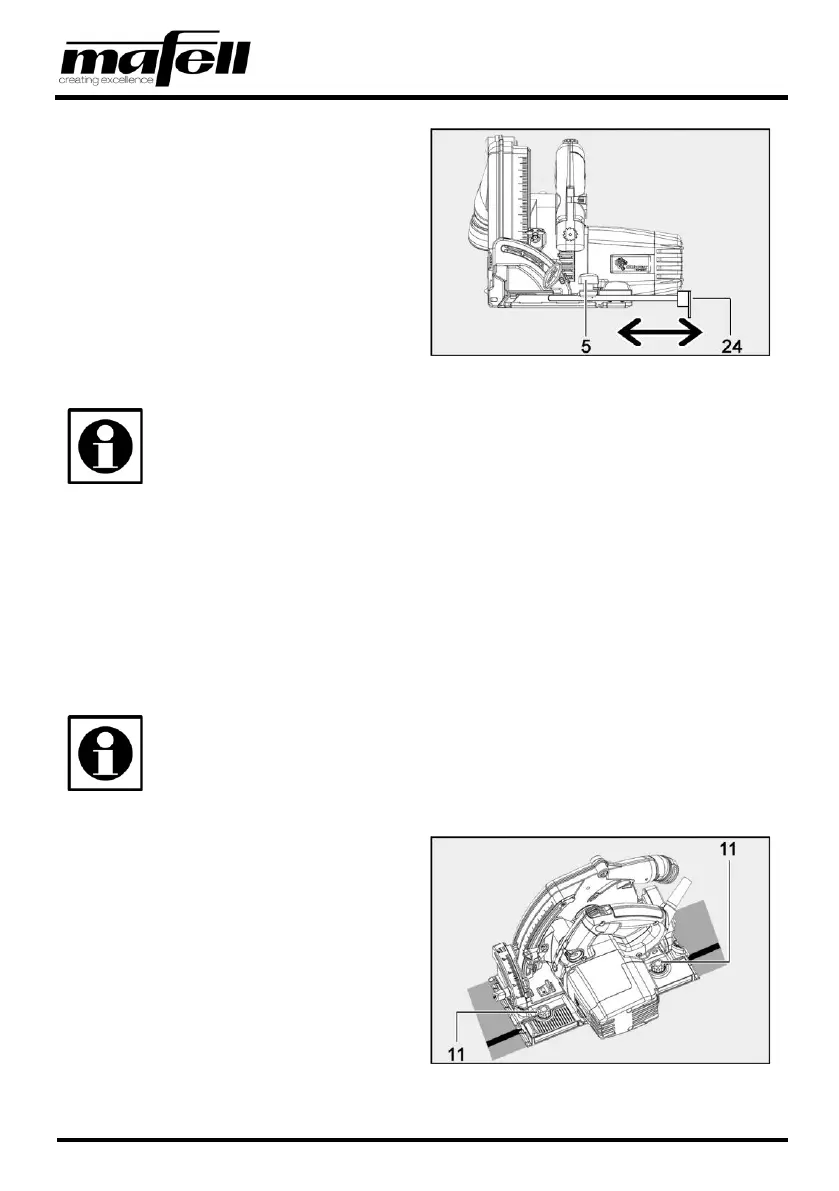 mafell
creating excellence

5

24

11

11