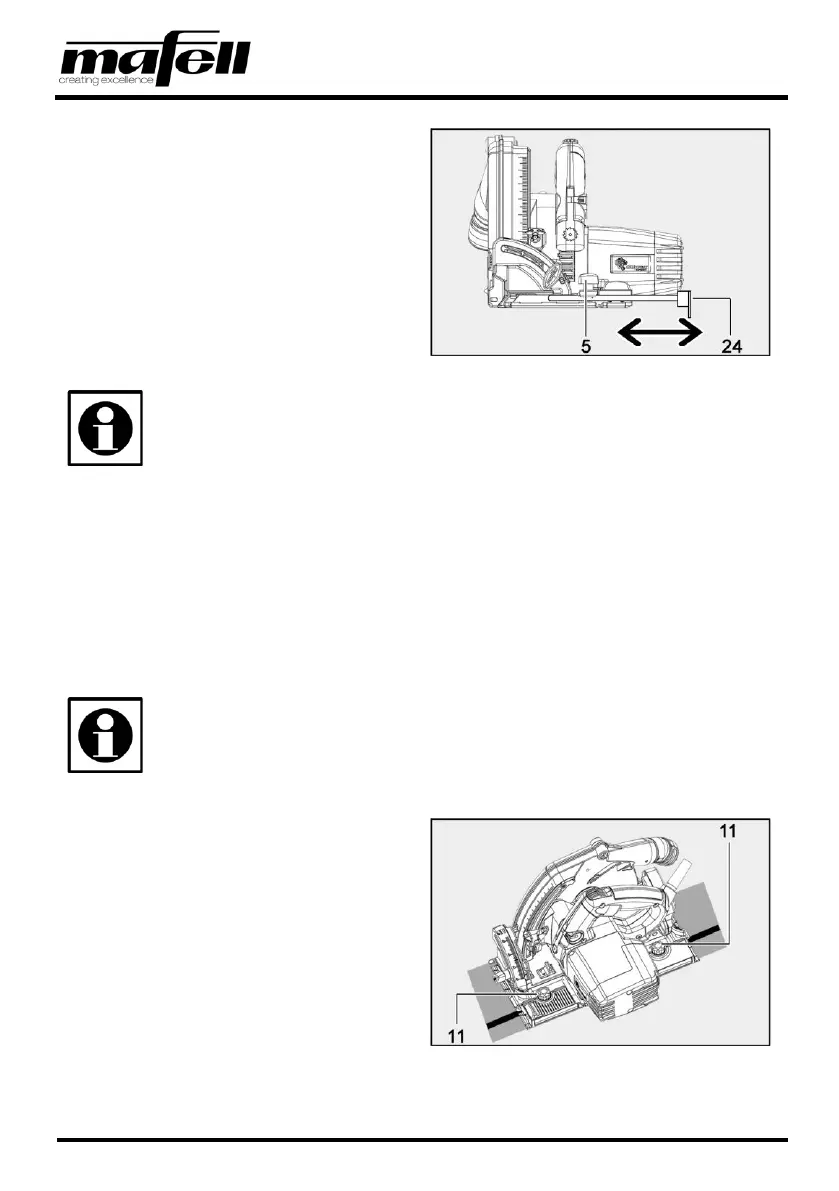 mafell
creating excellence

5
24

11
11