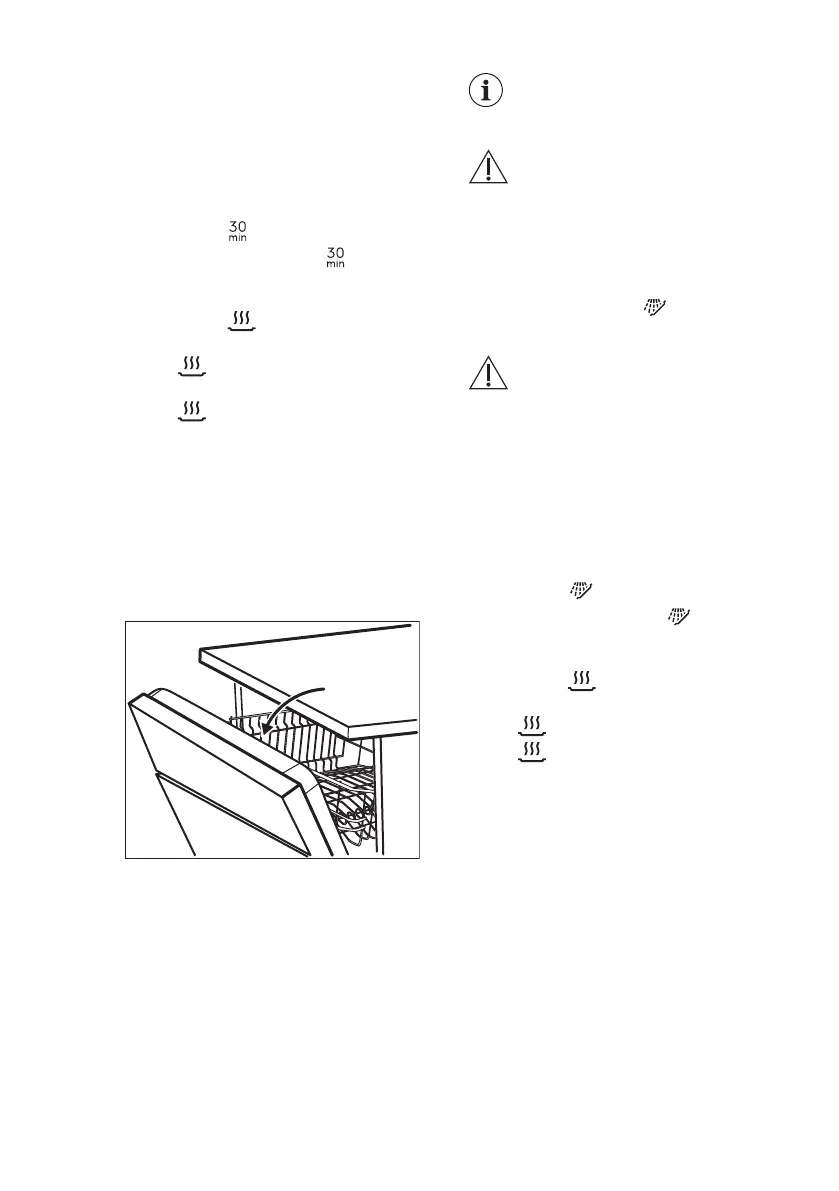 30
min

30
min