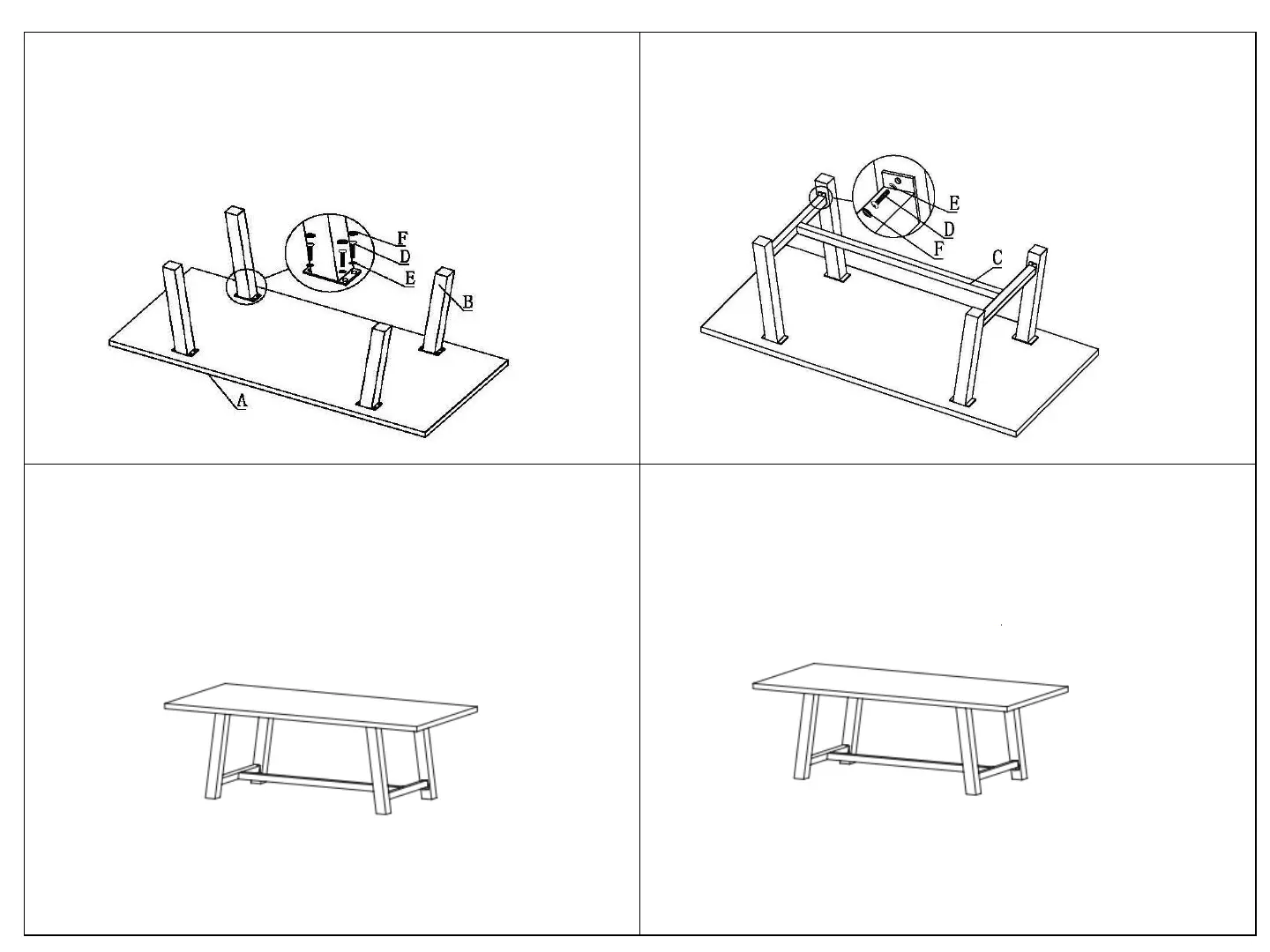 F
D
E
B
A

E
D
F
C