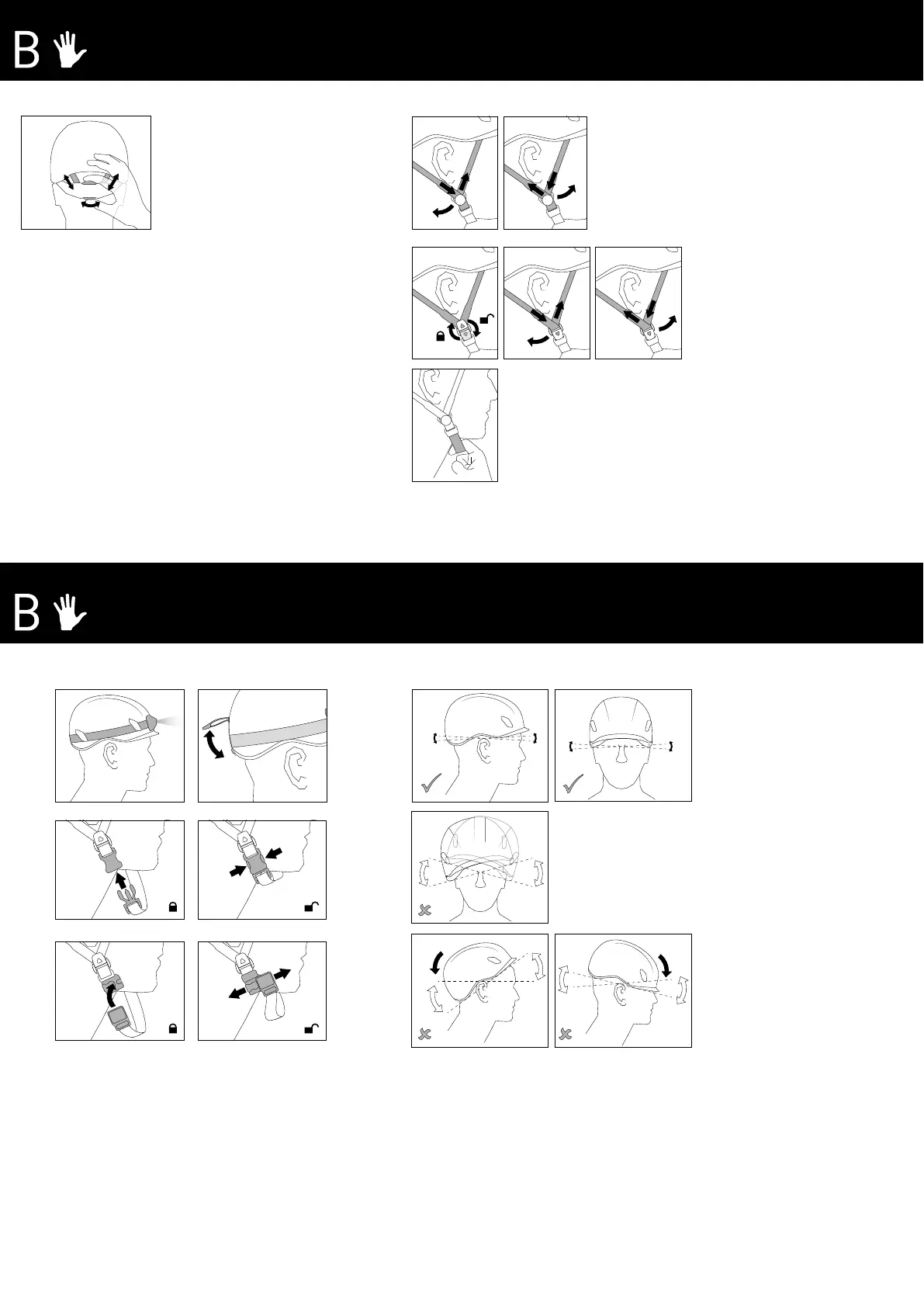 B

B