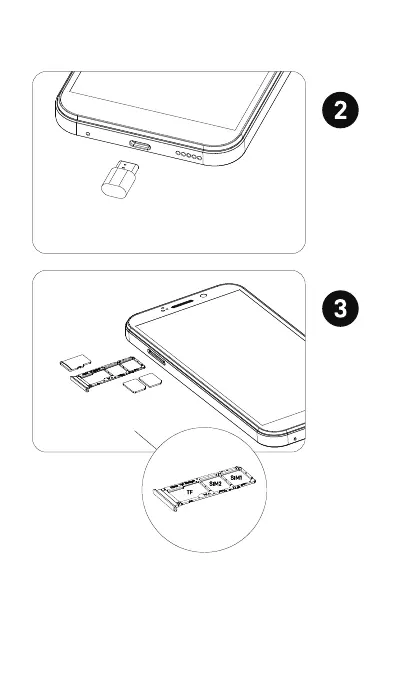 2

3

TF
SIM2
SIM1