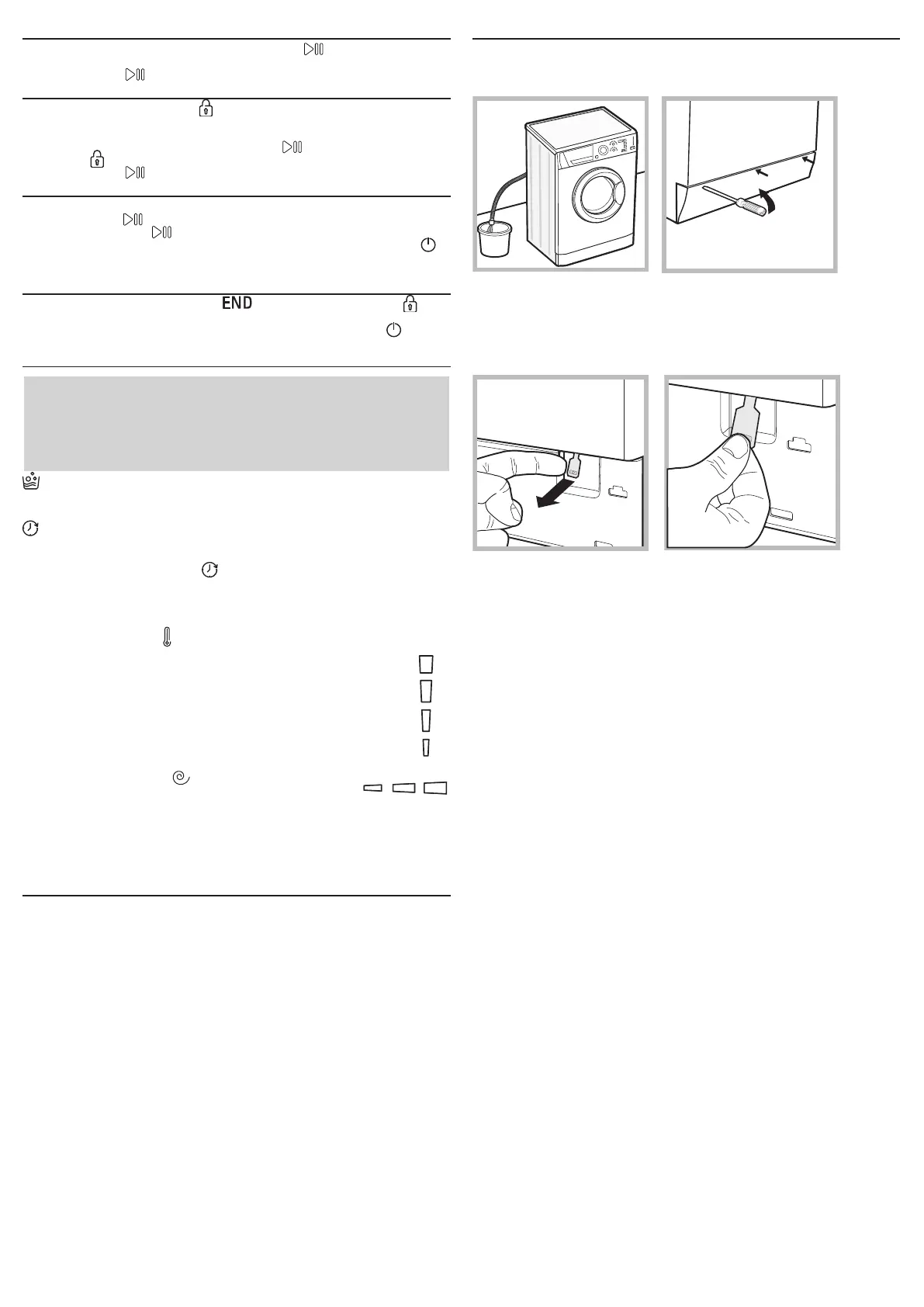 END