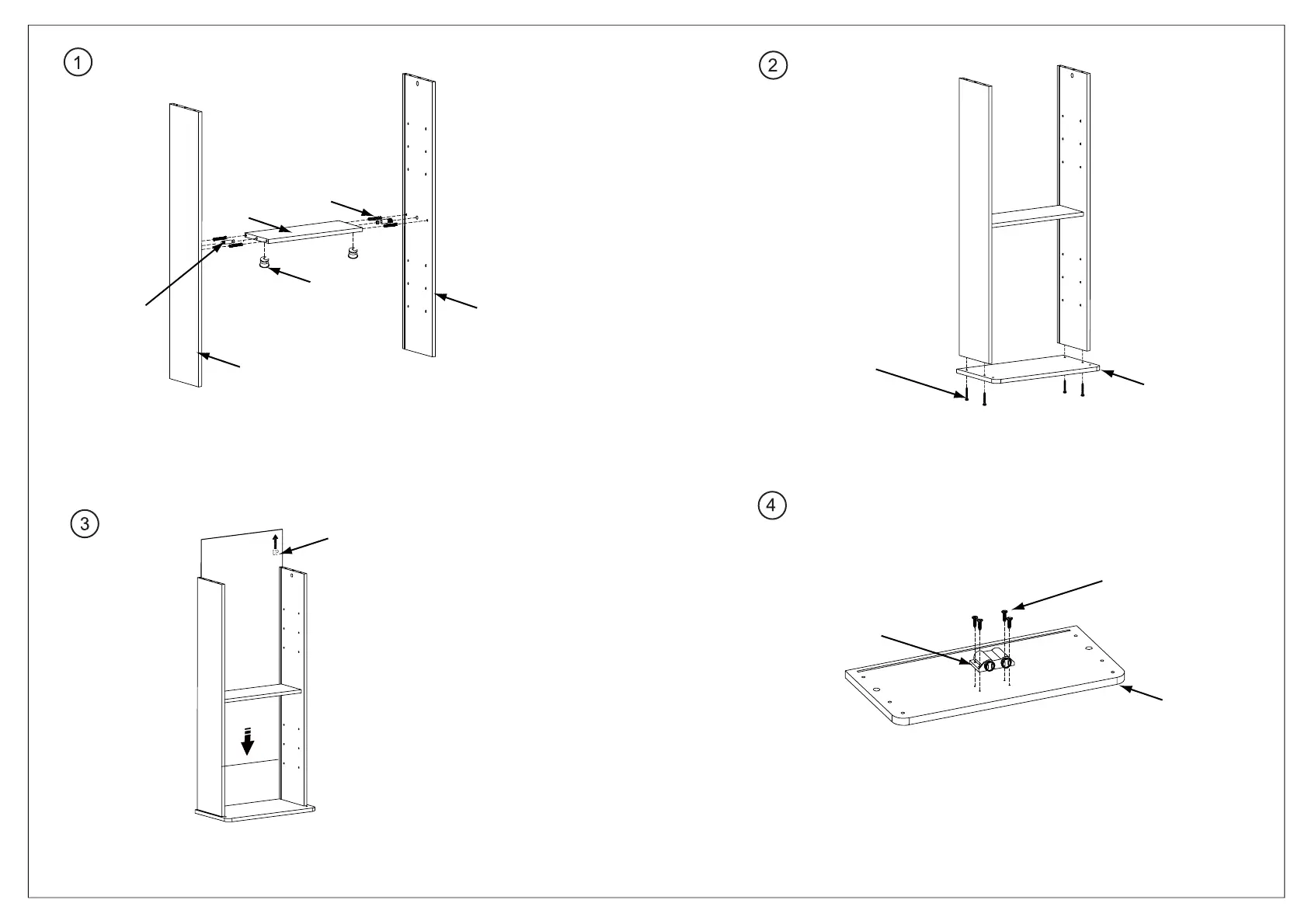 1

2

3

4