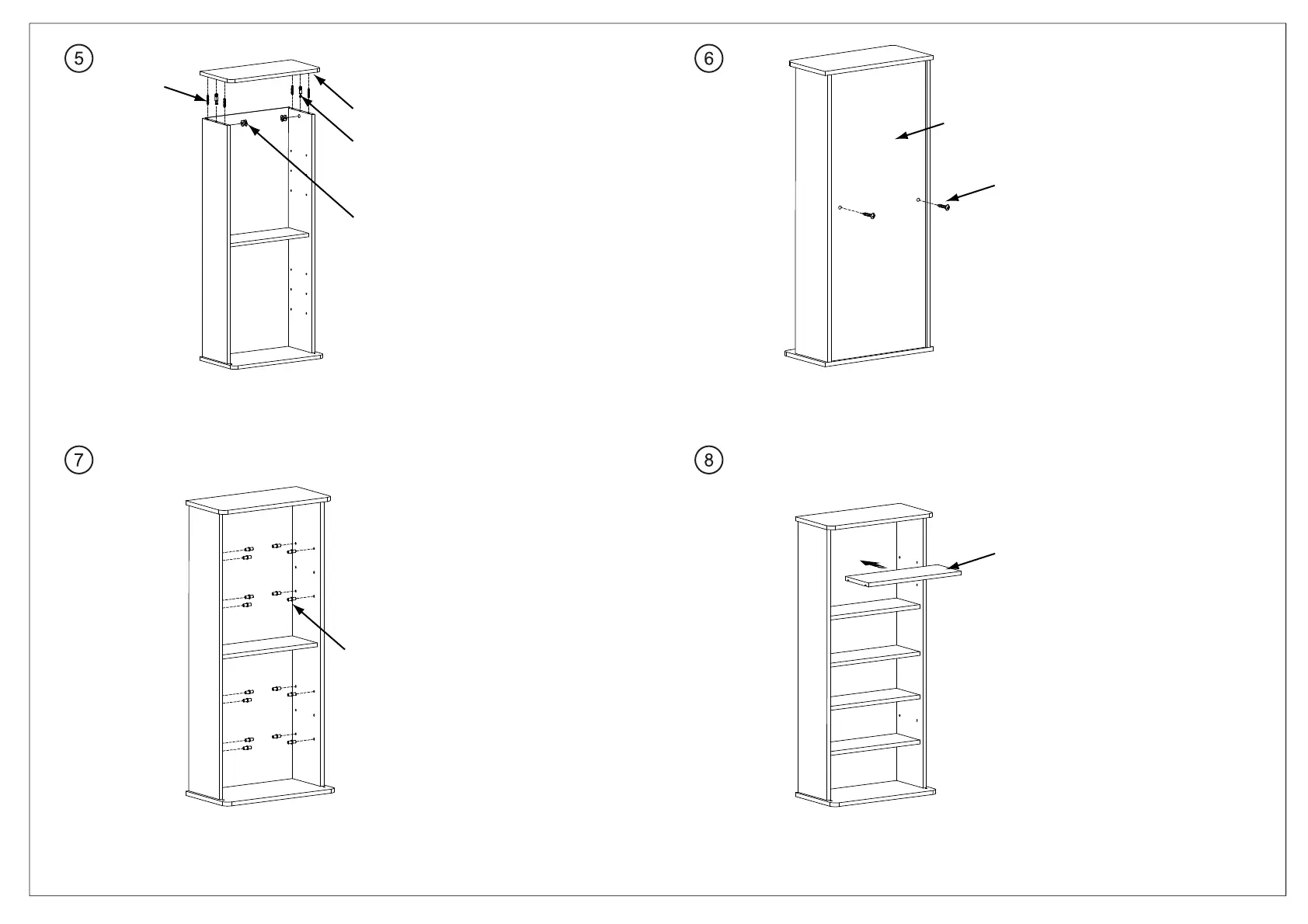 5

6

7

8