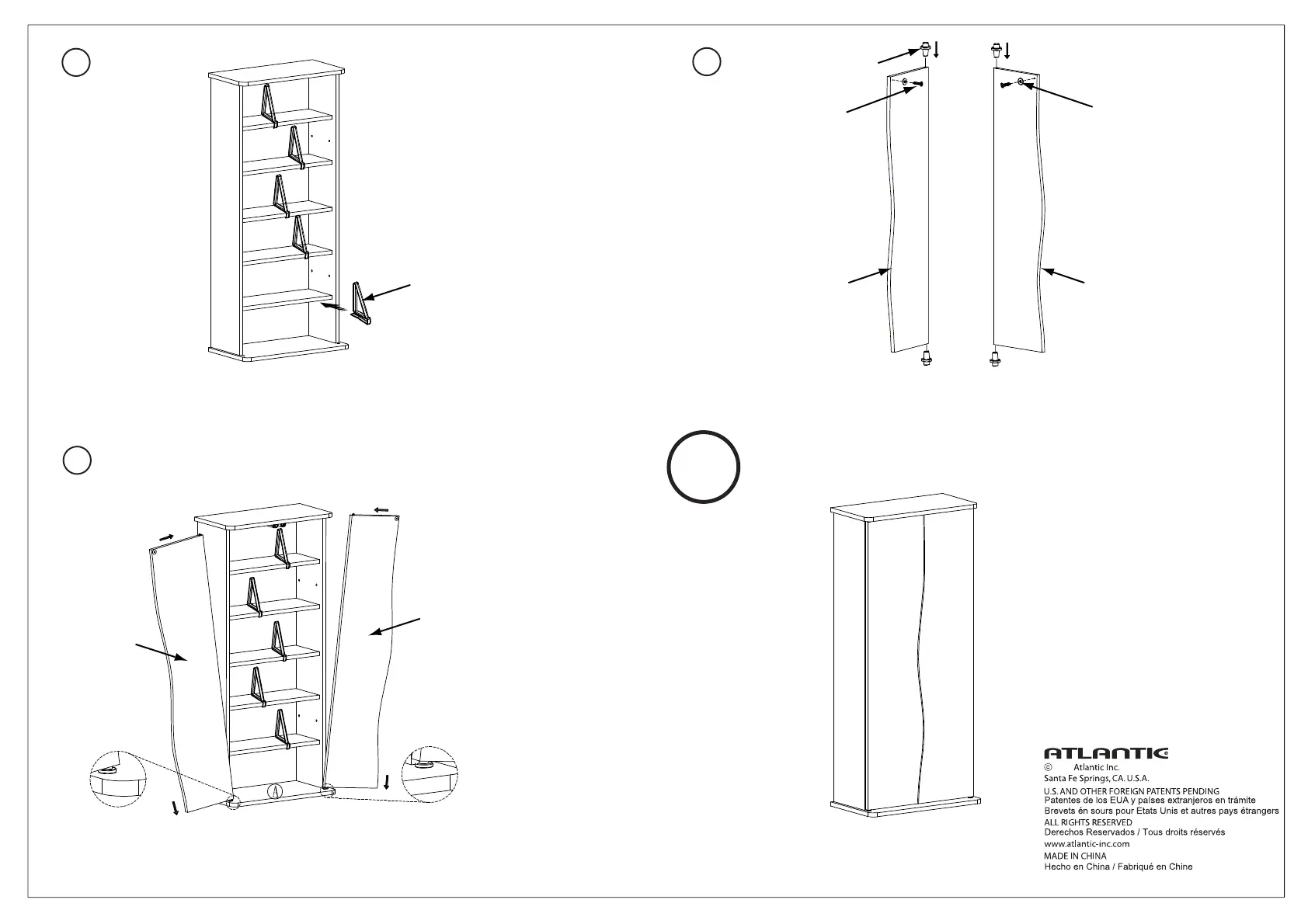 A

ATLANTIC
© Atlantic Inc.
Santa Fe Springs, CA. U.S.A.
U.S. AND OTHER FOREIGN PATENTS PENDING
Patentes de los EUA y países extranjeros en trámite
Brevets én sours pour Etats Unis et autres pays étrangers
ALL RIGHTS RESERVED
Derechos Reservados / Tous droits réservés
www.atlantic-inc.com
MADE IN CHINA
Hecho en China / Fabriqué en Chine